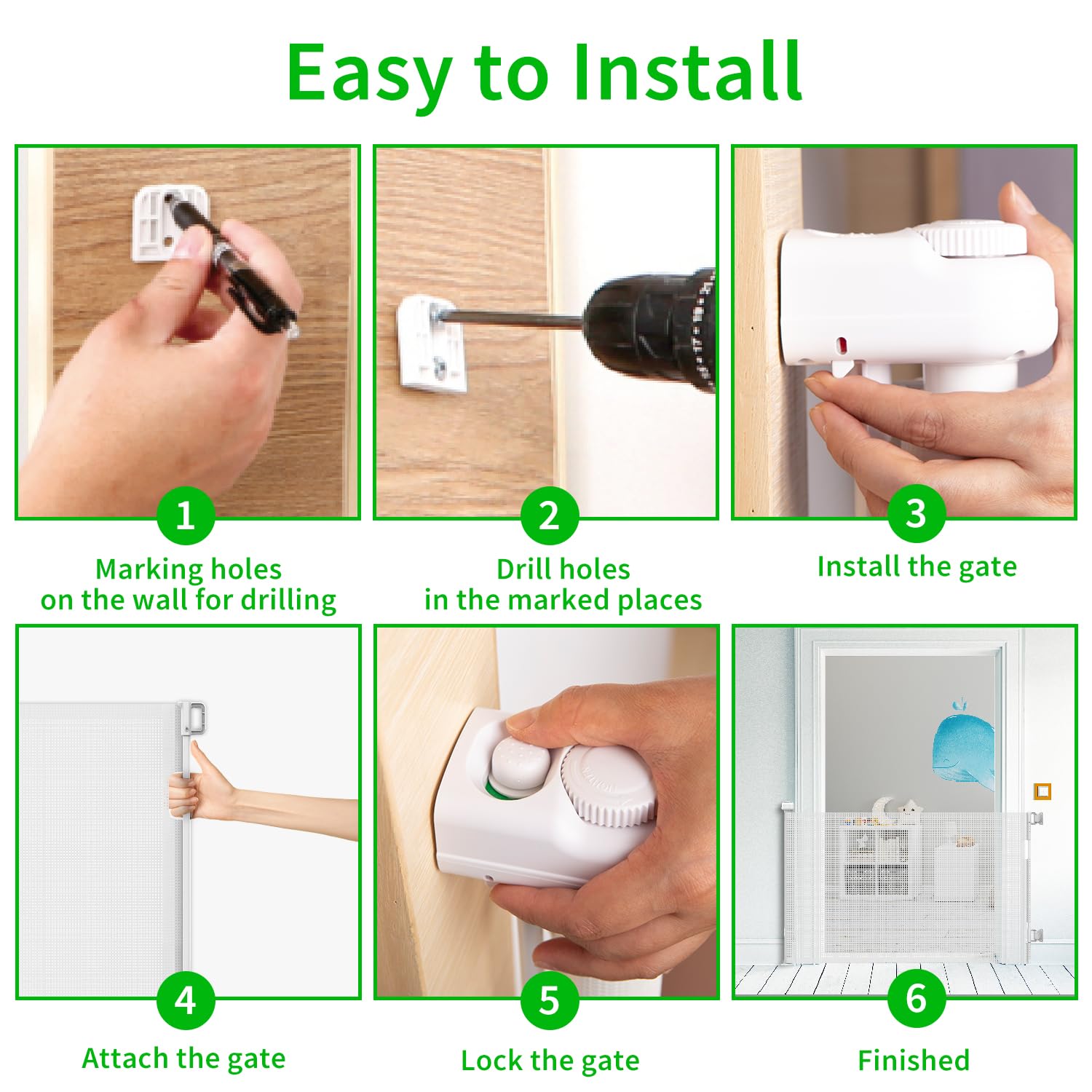 Easy to Install

1
Marking holes on the wall for drilling

2
Drill holes in the marked places

3
Install the gate

4
Attach the gate

5
Lock the gate

6
Finished