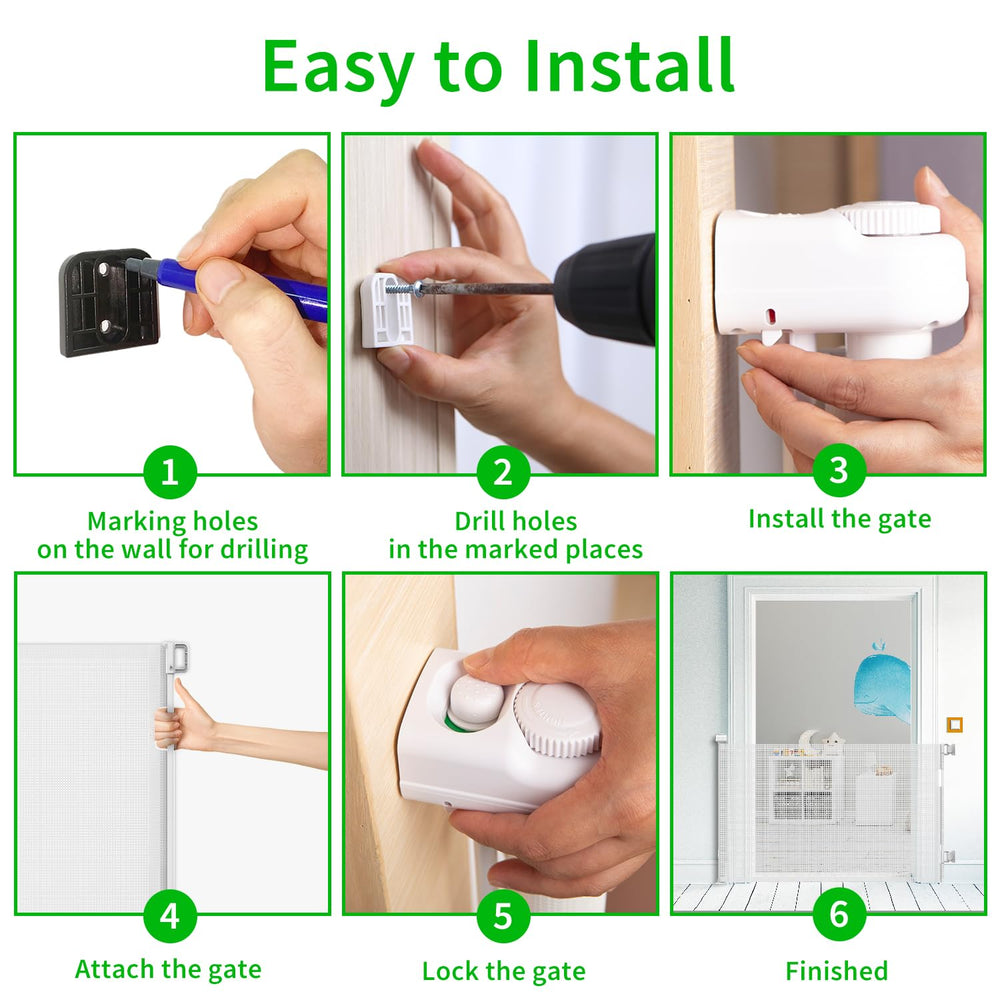 Easy to Install

1
Marking holes
on the wall for drilling

2
Drill holes
in the marked places

3
Install the gate

4
Attach the gate

5
Lock the gate

6
Finished