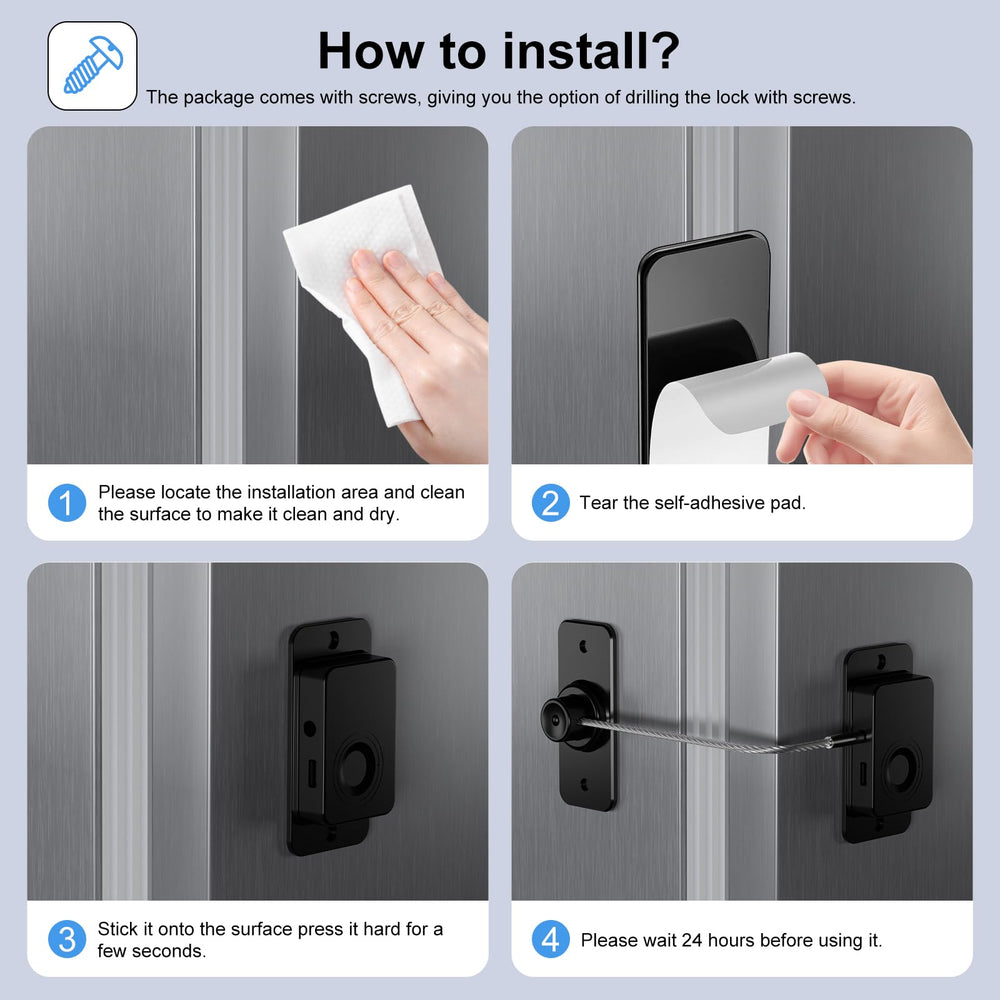 How to install?

The package comes with screws, giving you the option of drilling the lock with screws.

1 Please locate the installation area and clean the surface to make it clean and dry.

2 Tear the self-adhesive pad.

3 Stick it onto the surface press it hard for a few seconds.

4 Please wait 24 hours before using it.