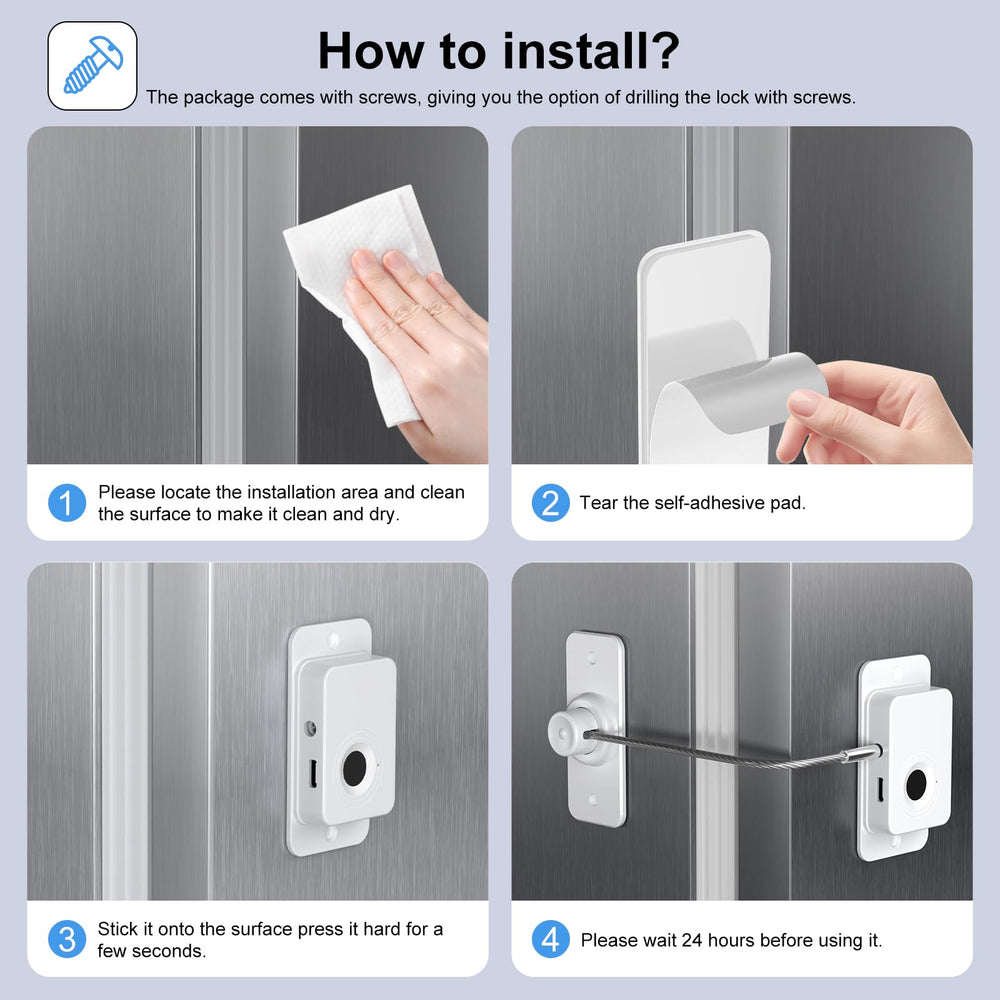 How to install?

The package comes with screws, giving you the option of drilling the lock with screws.

1 Please locate the installation area and clean the surface to make it clean and dry.

2 Tear the self-adhesive pad.

3 Stick it onto the surface press it hard for a few seconds.

4 Please wait 24 hours before using it.