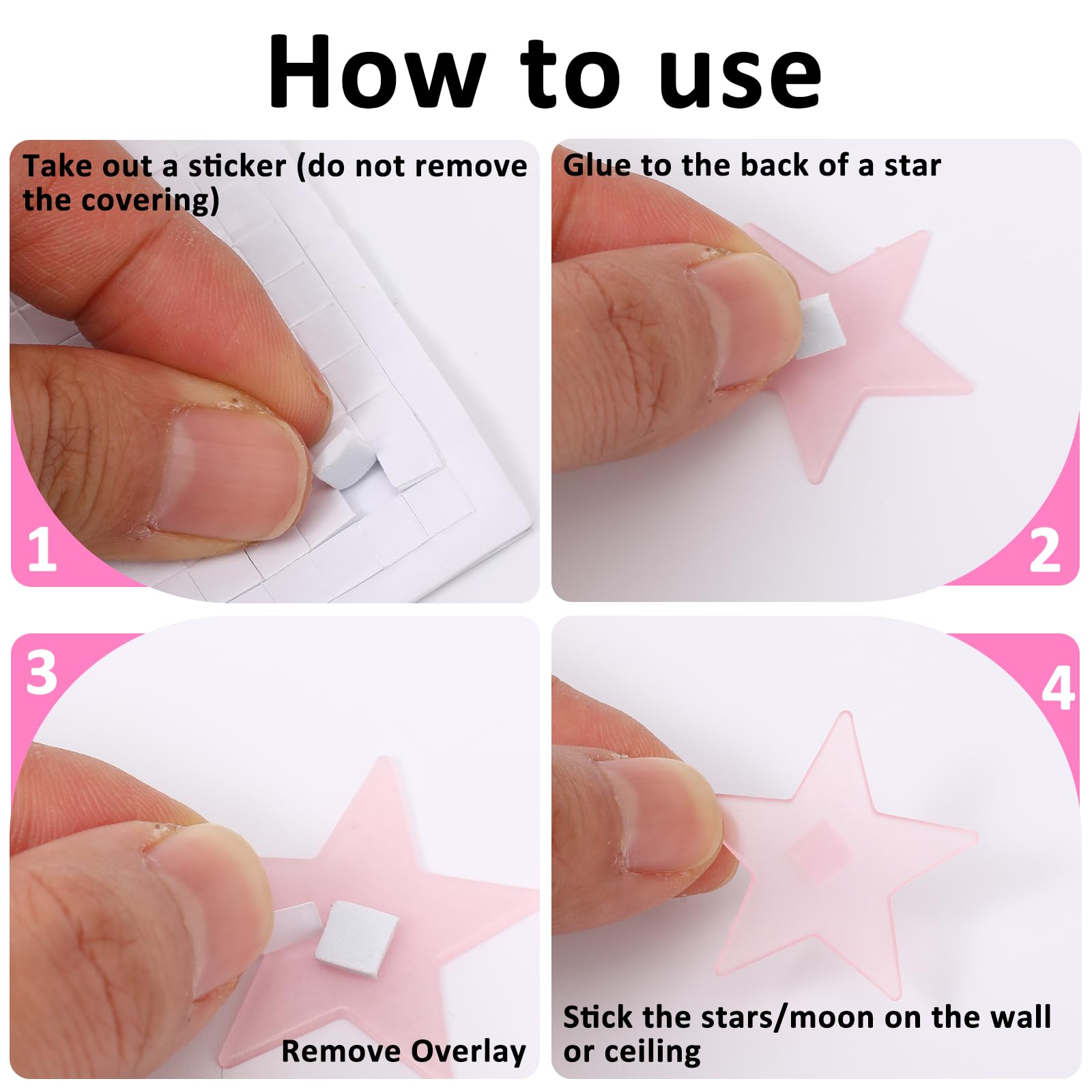 How to use

Take out a sticker (do not remove the covering)

1

Glue to the back of a star

2

3

Remove Overlay

4

Stick the stars/moon on the wall or ceiling