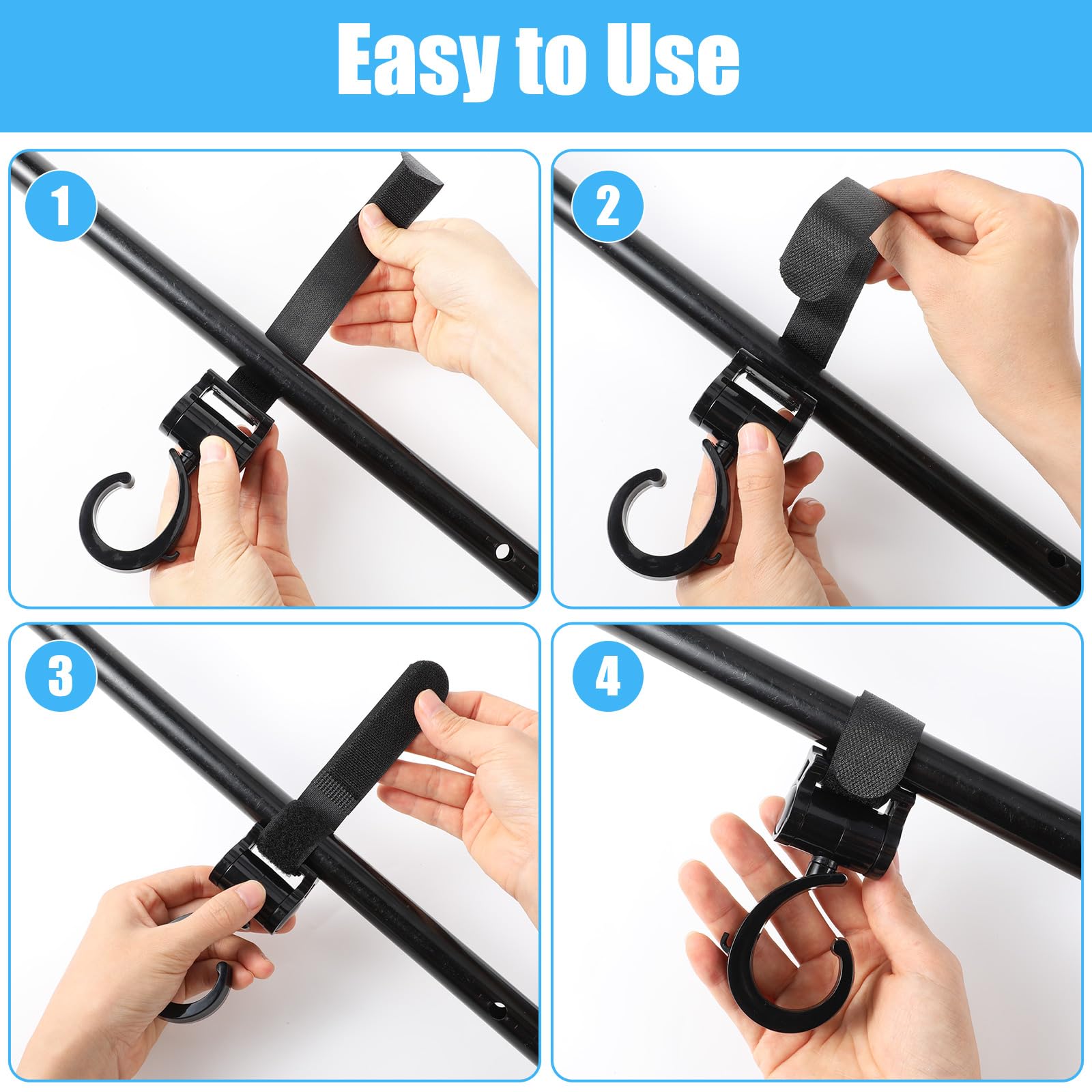 Easy to Use

1

2

3

4