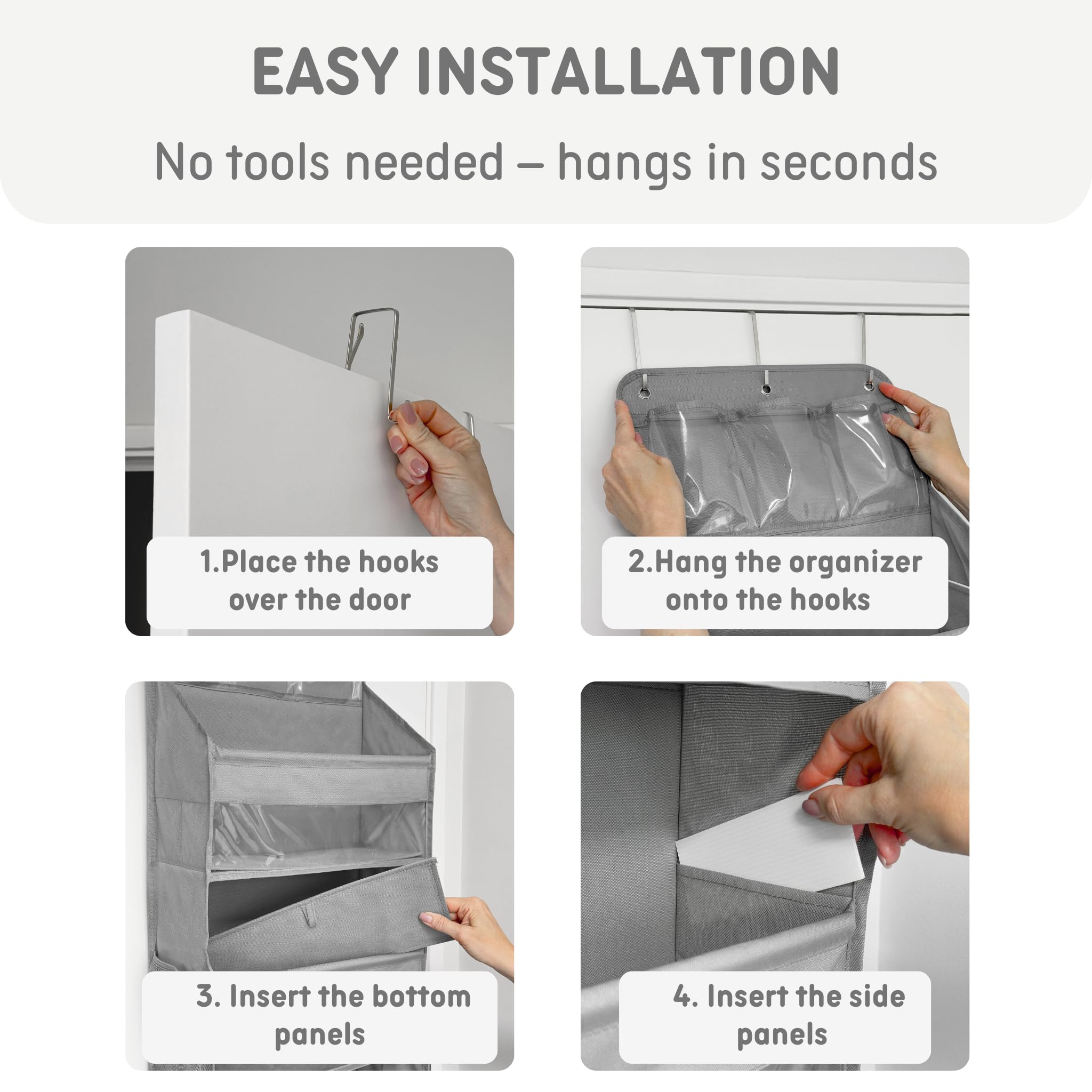 EASY INSTALLATION

No tools needed – hangs in seconds

1.Place the hooks over the door

2.Hang the organizer onto the hooks

3. Insert the bottom panels

4. Insert the side panels