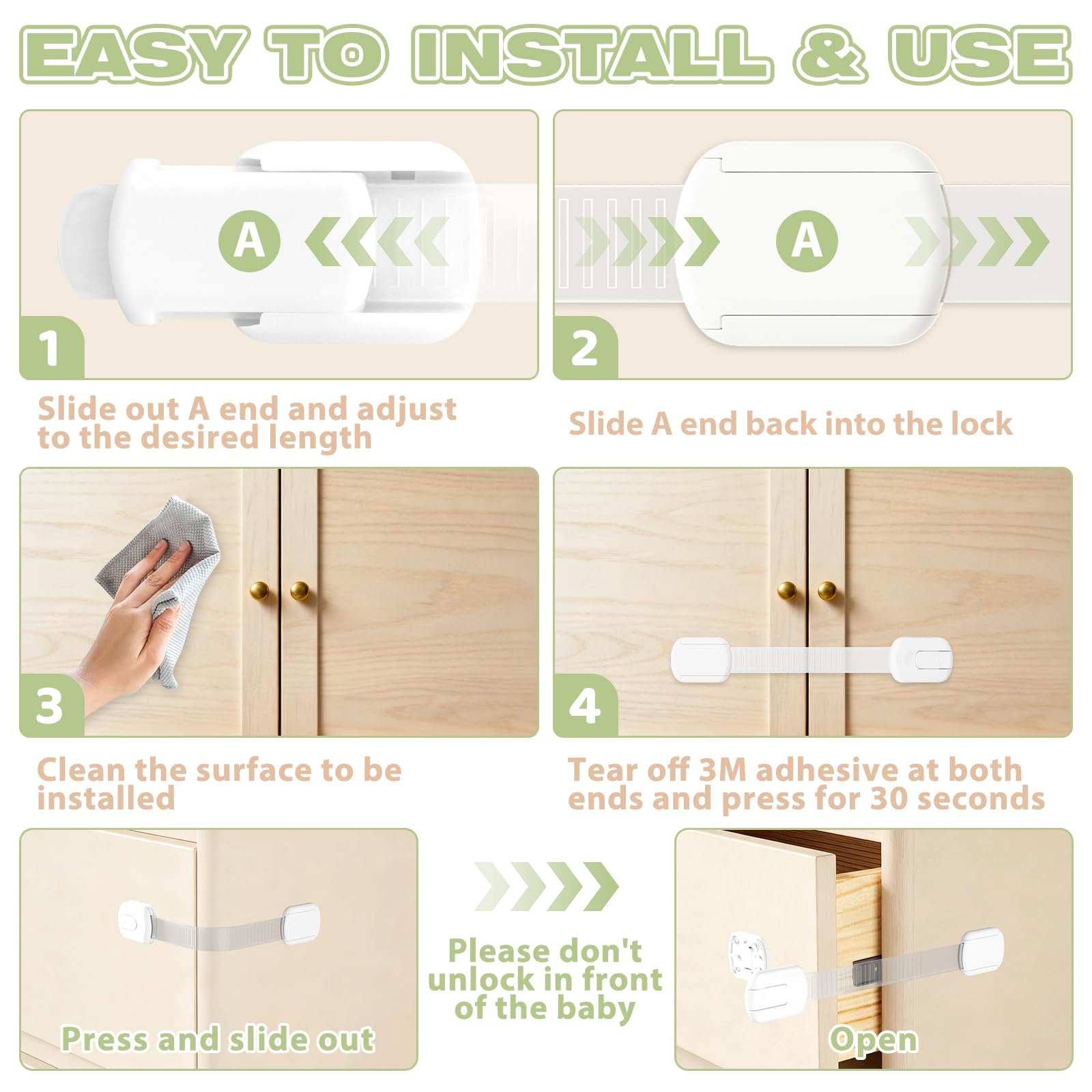 EASY TO INSTALL & USE

A

1

Slide out A end and adjust to the desired length

A

2

Slide A end back into the lock

3

Clean the surface to be installed

4

Tear off 3M adhesive at both ends and press for 30 seconds

Press and slide out

Please don't unlock in front of the baby

Open