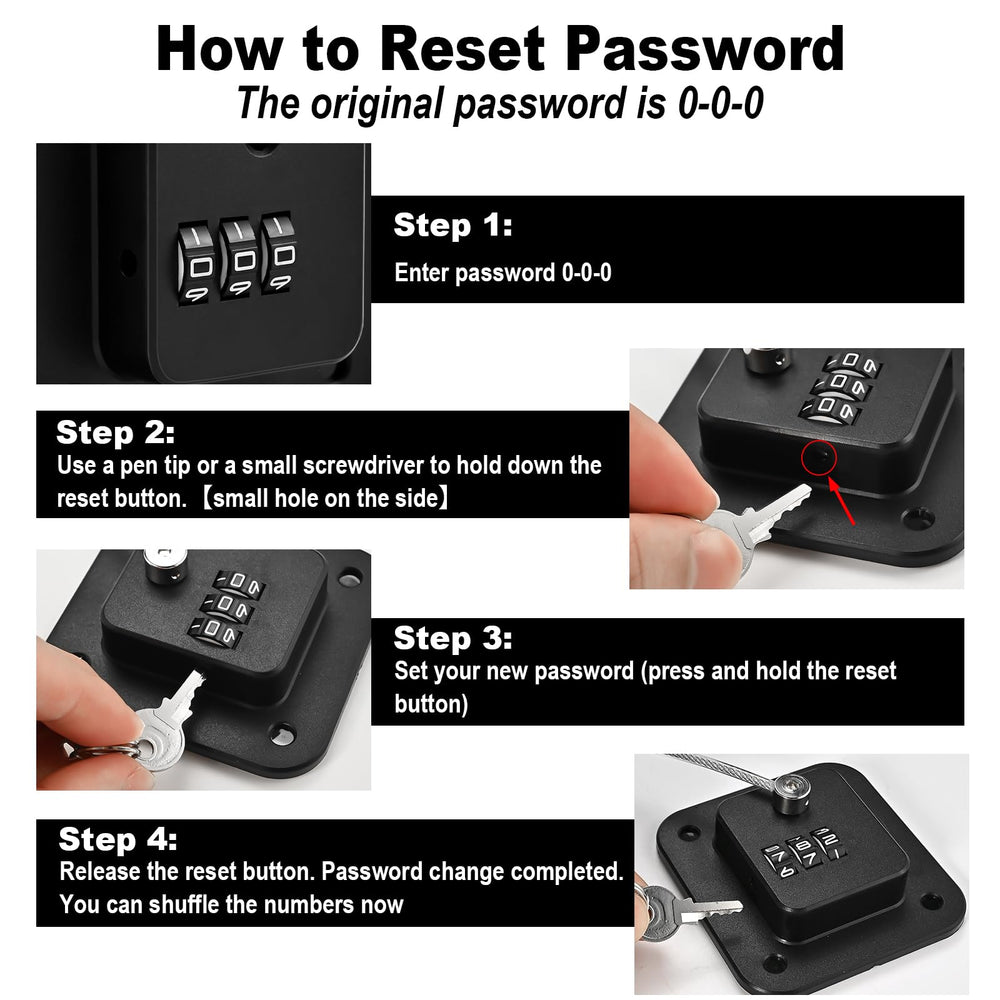 How to Reset Password
The original password is 0-0-0

Step 1:
Enter password 0-0-0

Step 2:
Use a pen tip or a small screwdriver to hold down the reset button.【small hole on the side】

Step 3:
Set your new password (press and hold the reset button)

Step 4:
Release the reset button. Password change completed. You can shuffle the numbers now