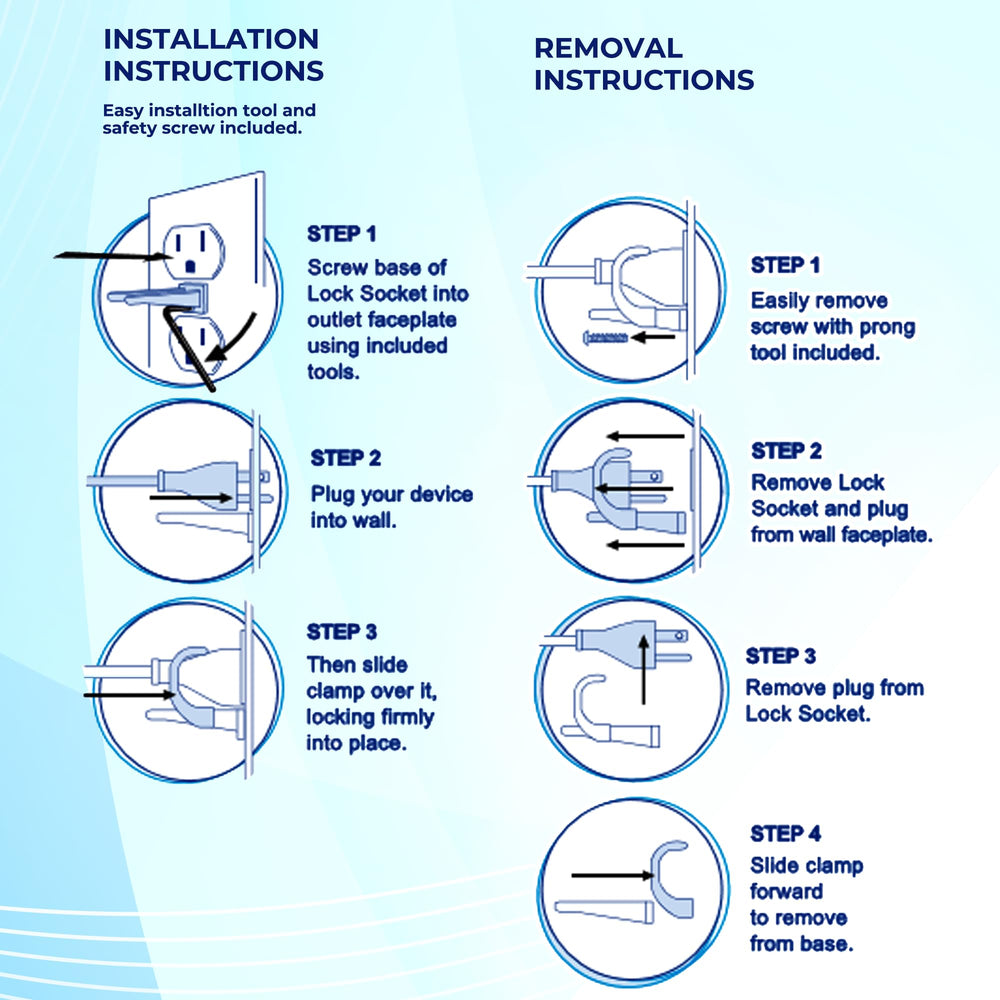 INSTALLATION INSTRUCTIONS

Easy installtion tool and safety screw included.

STEP 1
Screw base of Lock Socket into outlet faceplate using included tools.

STEP 2
Plug your device into wall.

STEP 3
Then slide clamp over it, locking firmly into place.

REMOVAL INSTRUCTIONS

STEP 1
Easily remove screw with prong tool included.

STEP 2
Remove Lock Socket and plug from wall faceplate.

STEP 3
Remove plug from Lock Socket.

STEP 4
Slide clamp forward to remove from base.