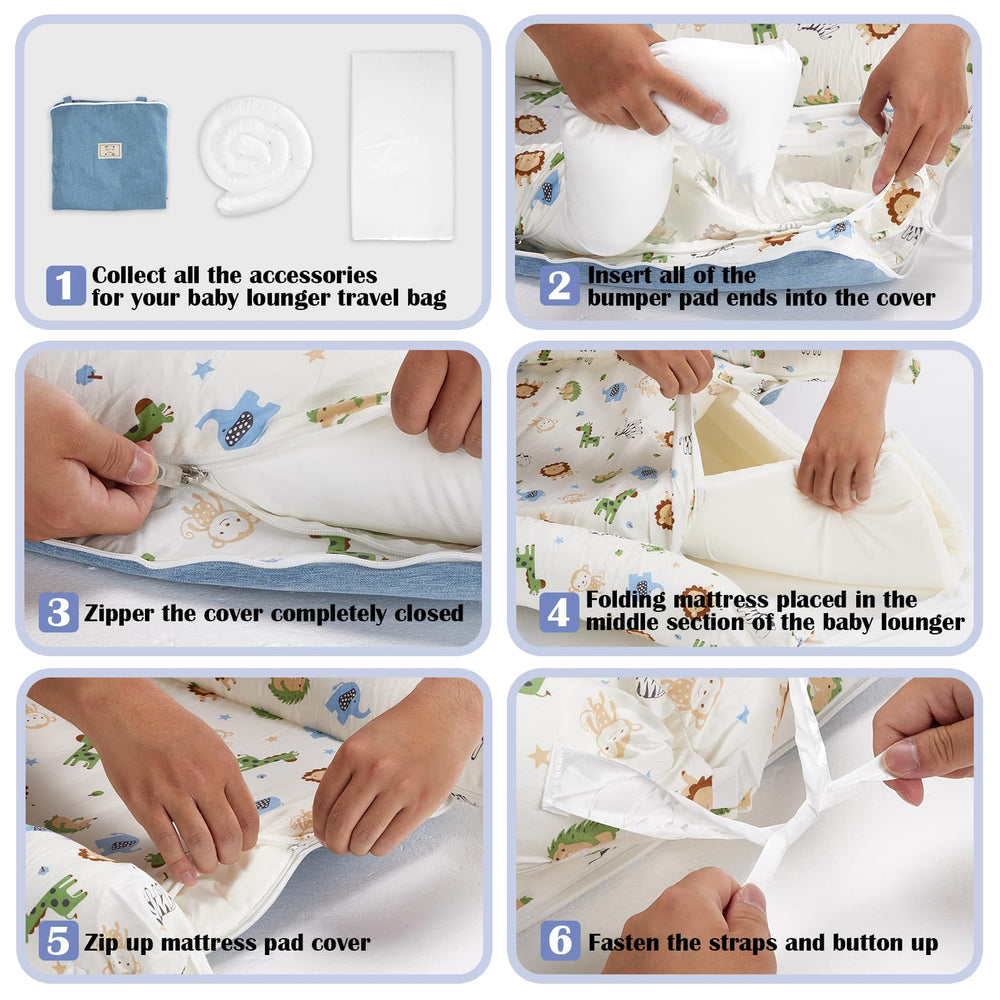 1 Collect all the accessories for your baby lounger travel bag

2 Insert all of the bumper pad ends into the cover

3 Zipper the cover completely closed

4 Folding mattress placed in the middle section of the baby lounger

5 Zip up mattress pad cover

6 Fasten the straps and button up