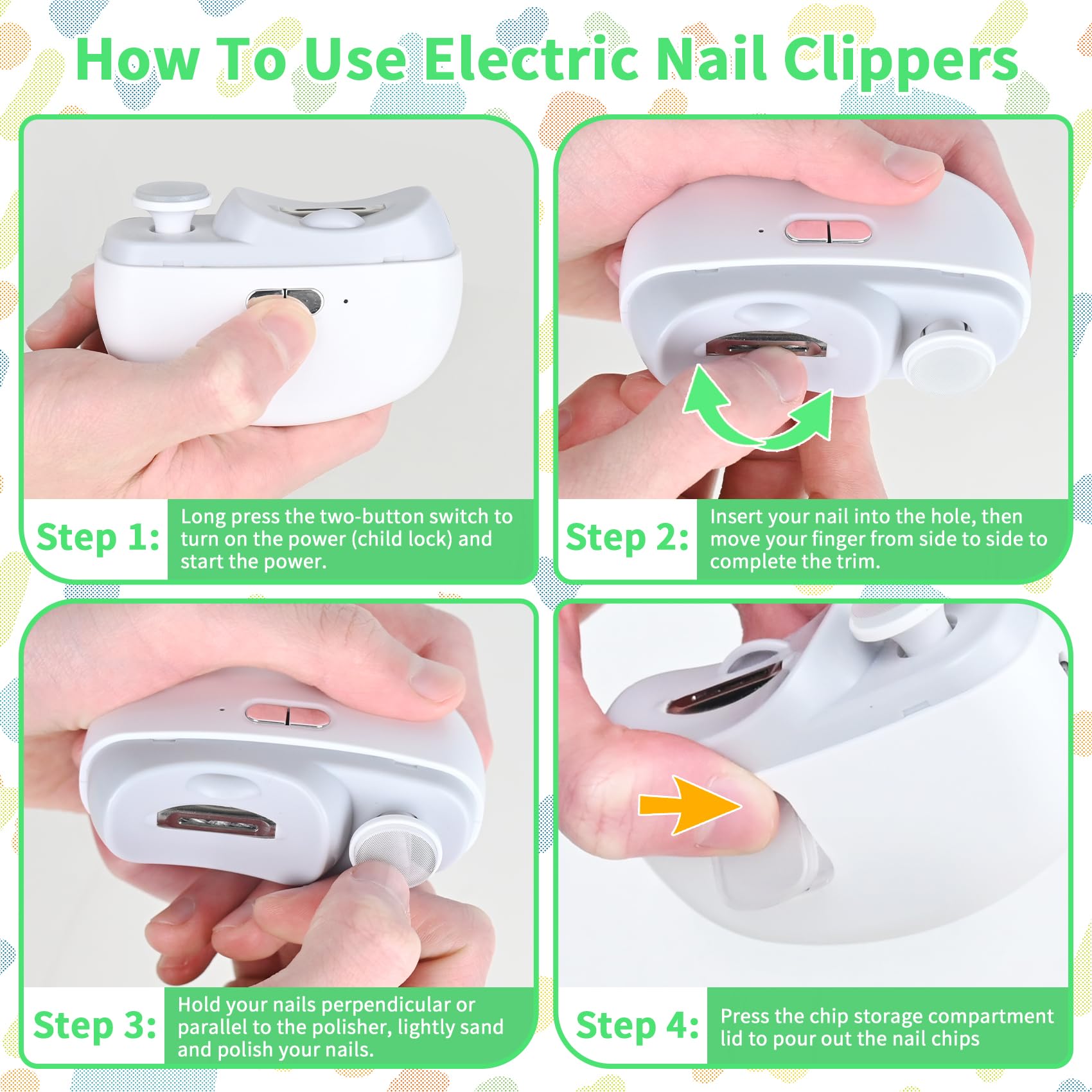 How To Use Electric Nail Clippers

Step 1: Long press the two-button switch to turn on the power (child lock) and start the power.

Step 2: Insert your nail into the hole, then move your finger from side to side to complete the trim.

Step 3: Hold your nails perpendicular or parallel to the polisher, lightly sand and polish your nails.

Step 4: Press the chip storage compartment lid to pour out the nail chips