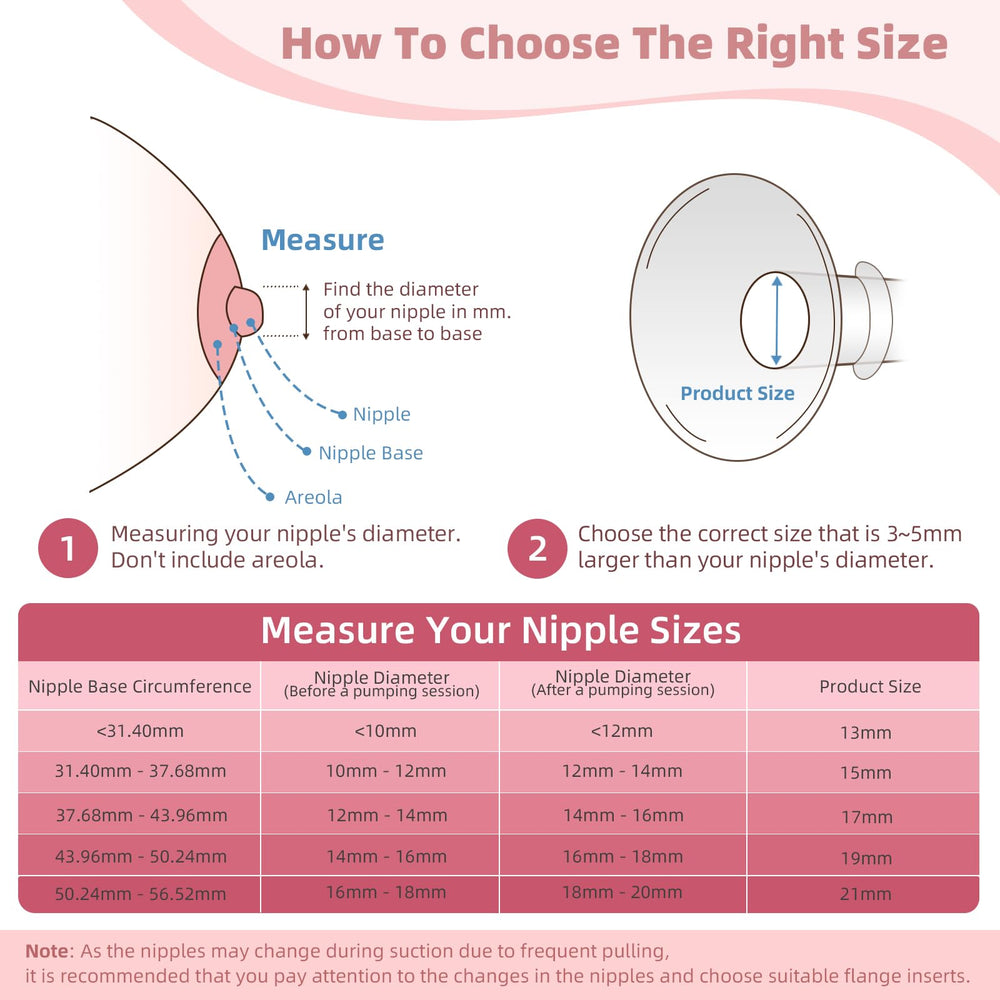 How To Choose The Right Size

Measure

Find the diameter of your nipple in mm. from base to base

Nipple

Nipple Base

Areola

Product Size

1 Measuring your nipple's diameter. Don't include areola.

2 Choose the correct size that is 3~5mm larger than your nipple's diameter.

Measure Your Nipple Sizes

| Nipple Base Circumference | Nipple Diameter (Before a pumping session) | Nipple Diameter (After a pumping session) | Product Size |
|---|---|---|---|
| <31.40mm | <10mm | <12mm | 13mm |
| 31.40mm - 37.68mm | 10mm - 12mm | 12mm - 14mm | 15mm |
| 37.68mm - 43.96mm | 12mm - 14mm | 14mm - 16mm | 17mm |
| 43.96mm - 50.24mm | 14mm - 16mm | 16mm - 18mm | 19mm |
| 50.24mm - 56.52mm | 16mm - 18mm | 18mm - 20mm | 21mm |

Note: As the nipples may change during suction due to frequent pulling, it is recommended that you pay attention to the changes in the nipples and choose suitable flange inserts.