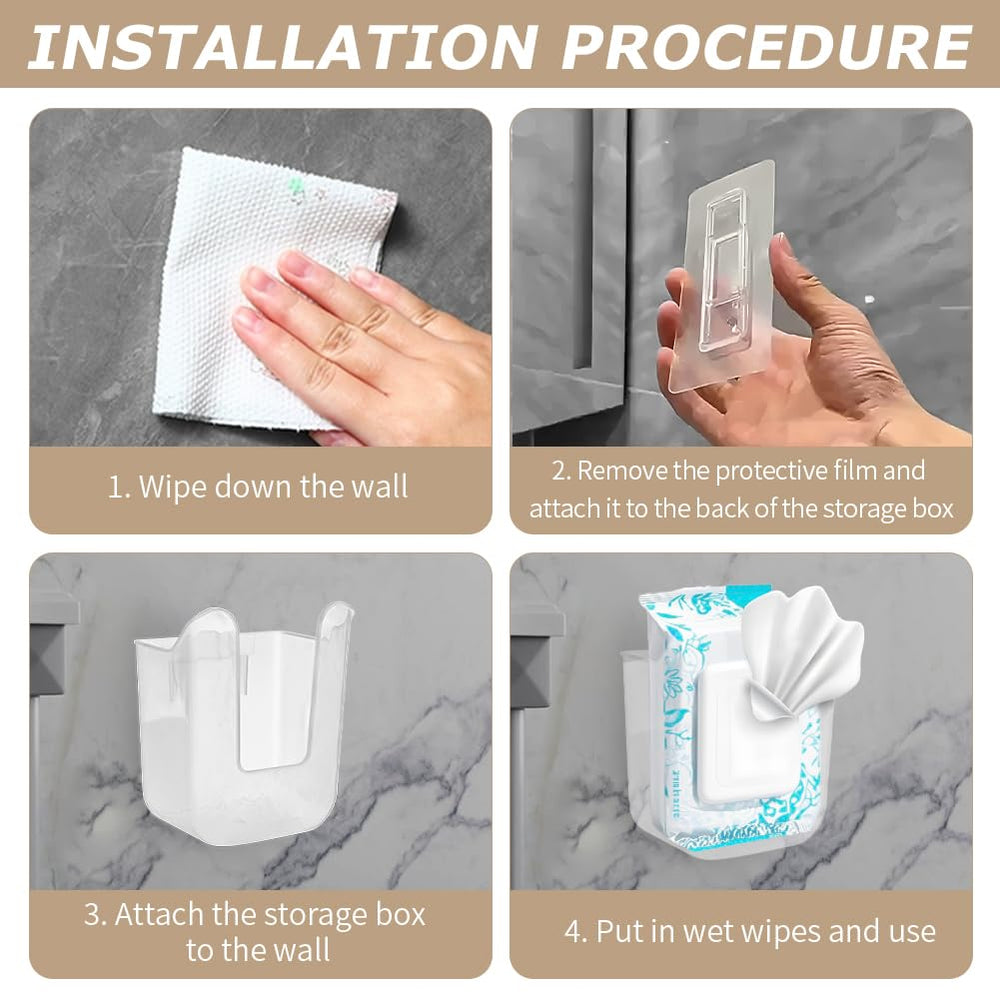 INSTALLATION PROCEDURE

1. Wipe down the wall

2. Remove the protective film and attach it to the back of the storage box

3. Attach the storage box to the wall

4. Put in wet wipes and use