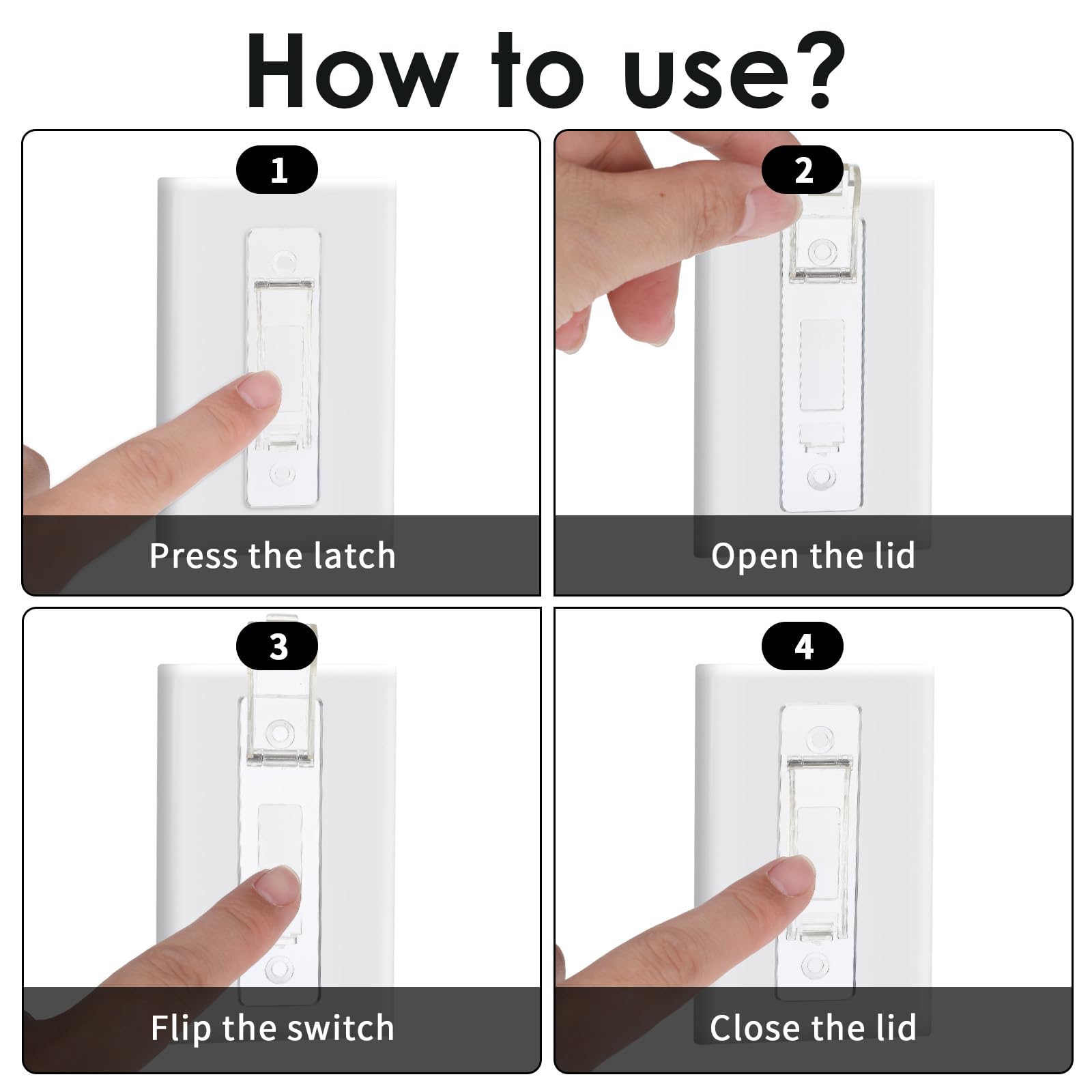 How to use?

1

Press the latch

2

Open the lid

3

Flip the switch

4

Close the lid