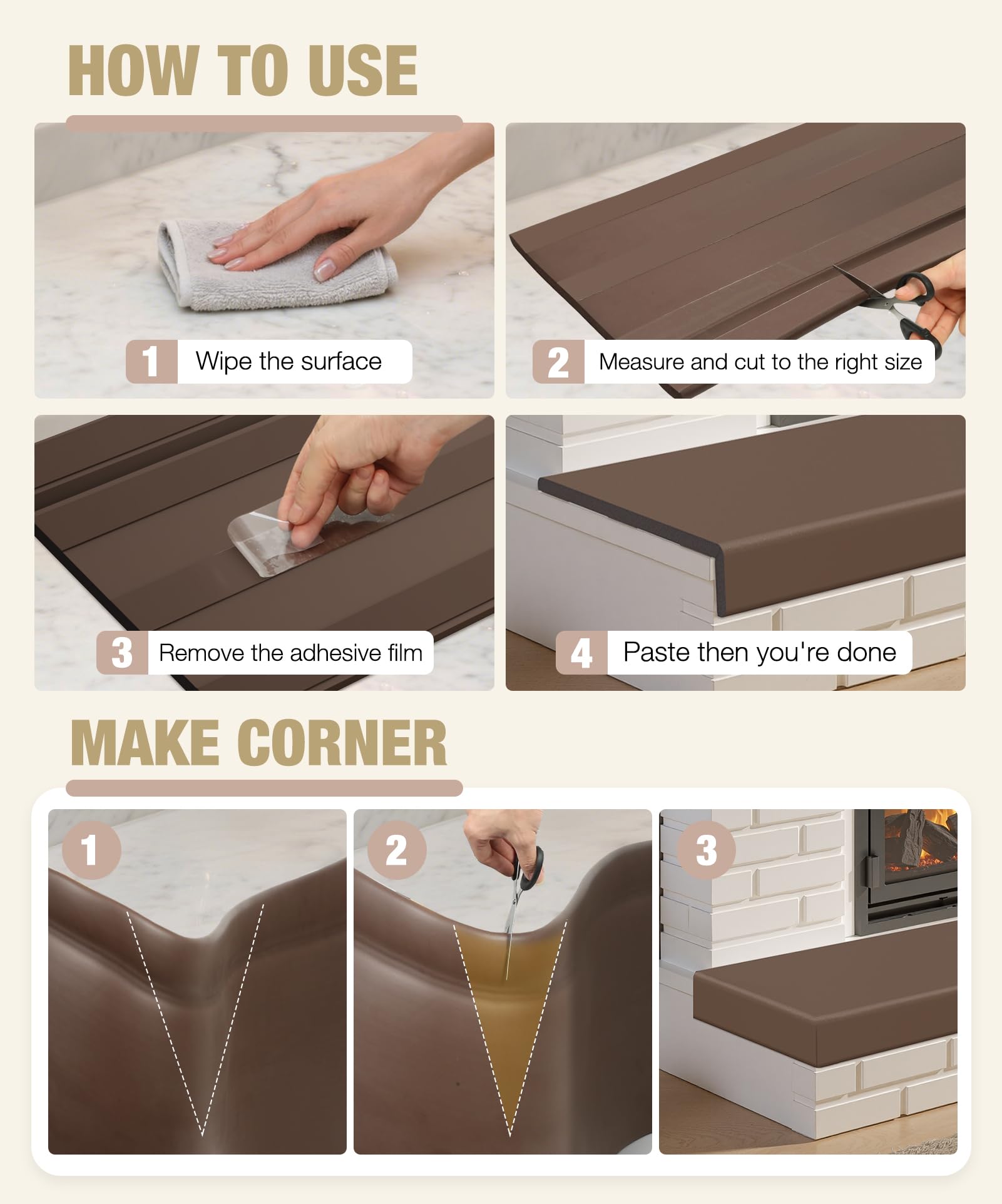 HOW TO USE

1 Wipe the surface

2 Measure and cut to the right size

3 Remove the adhesive film

4 Paste then you're done

MAKE CORNER

1

2

3