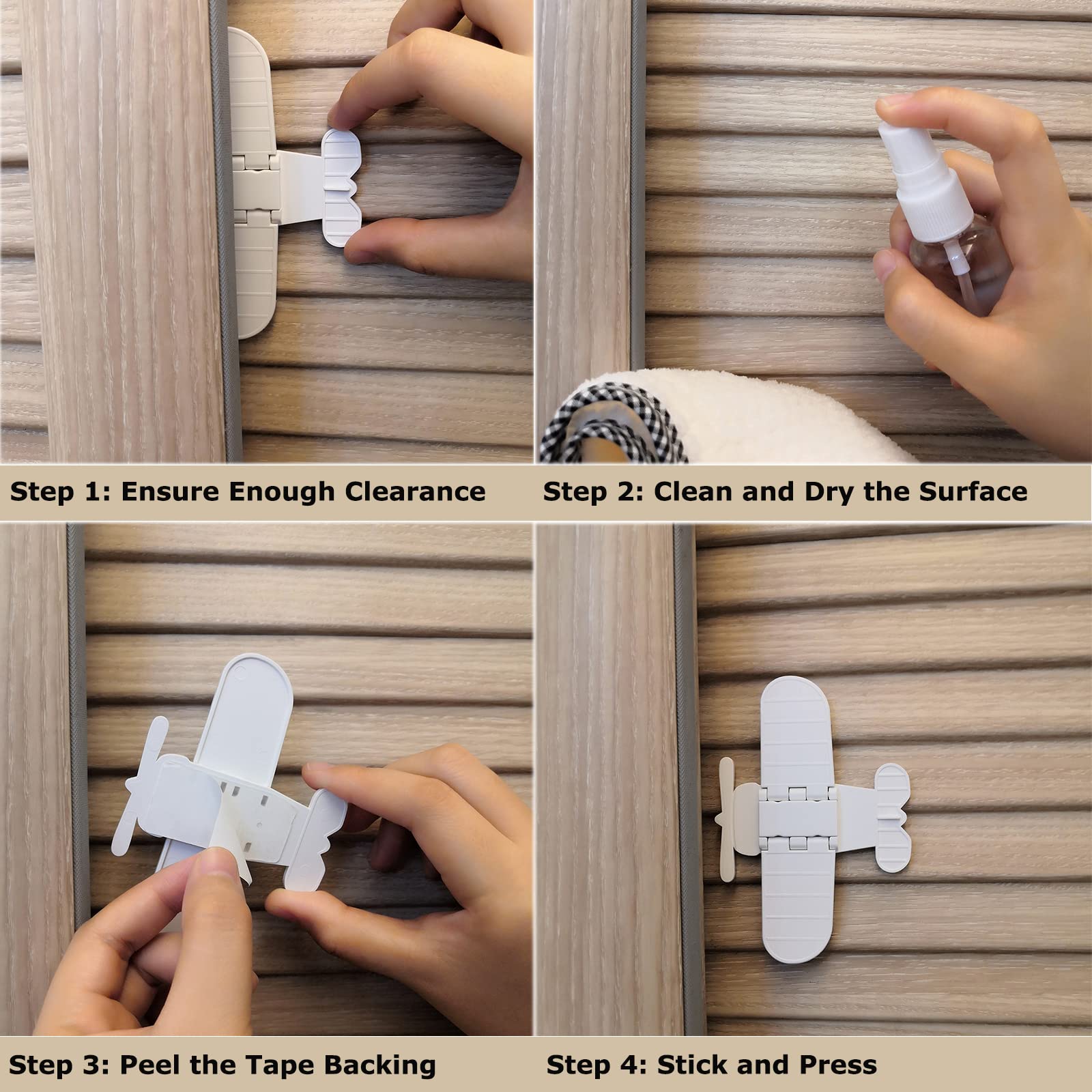 Step 1: Ensure Enough Clearance

Step 2: Clean and Dry the Surface

Step 3: Peel the Tape Backing

Step 4: Stick and Press