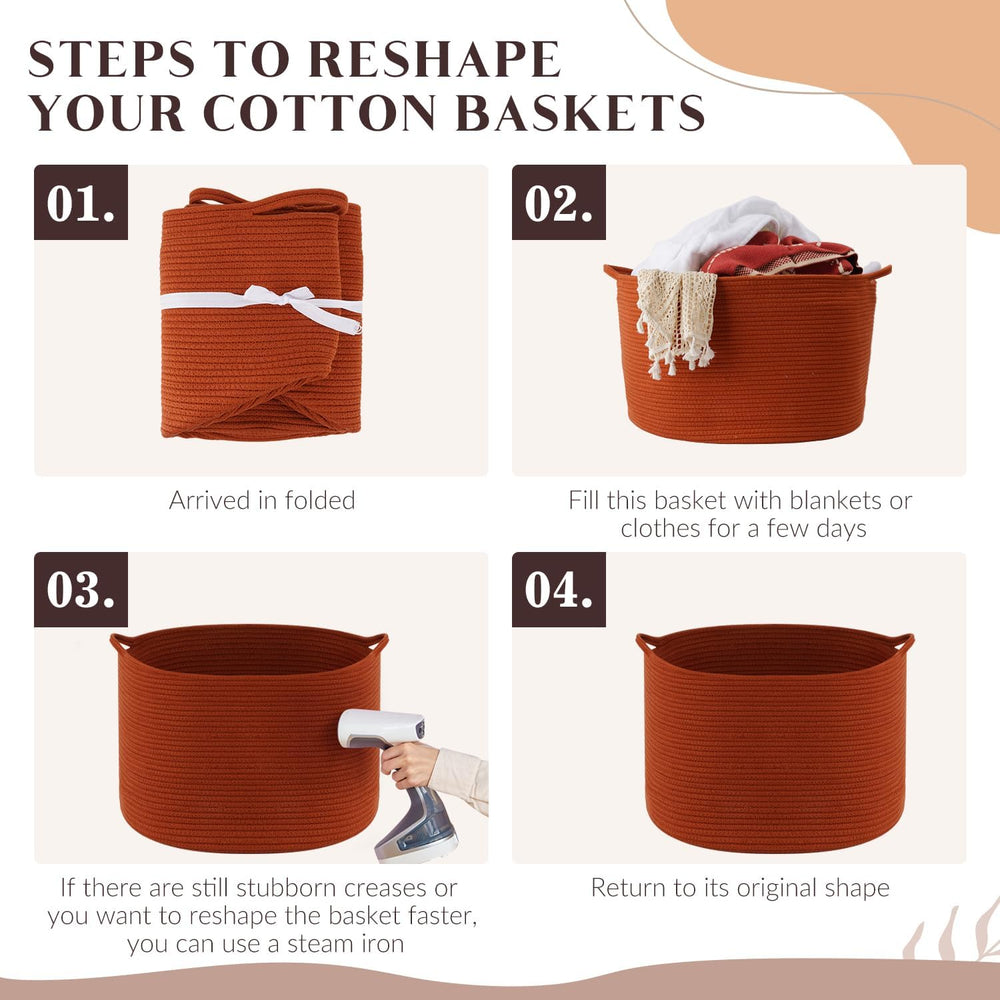 STEPS TO RESHAPE YOUR COTTON BASKETS

01.

Arrived in folded

02.

Fill this basket with blankets or clothes for a few days

03.

If there are still stubborn creases or you want to reshape the basket faster, you can use a steam iron

04.

Return to its original shape