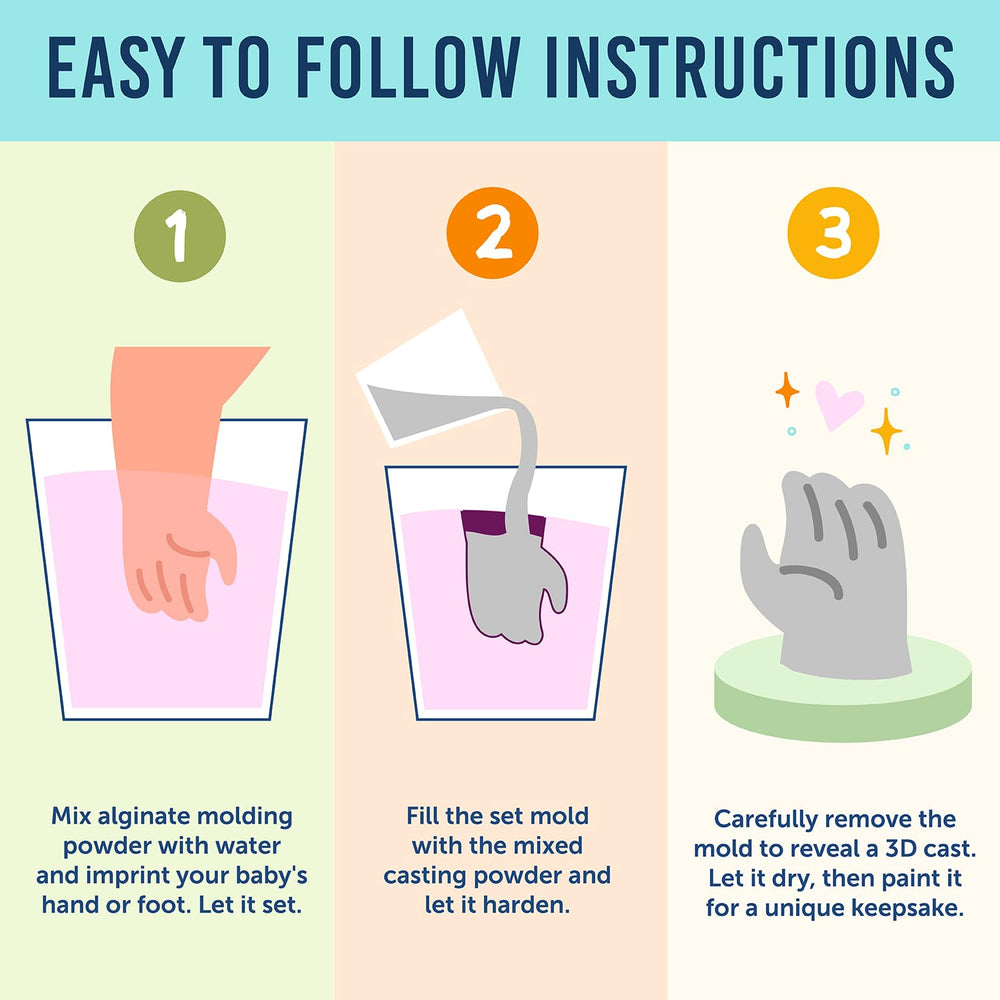 EASY TO FOLLOW INSTRUCTIONS

1

Mix alginate molding powder with water and imprint your baby's hand or foot. Let it set.

2

Fill the set mold with the mixed casting powder and let it harden.

3

Carefully remove the mold to reveal a 3D cast. Let it dry, then paint it for a unique keepsake.