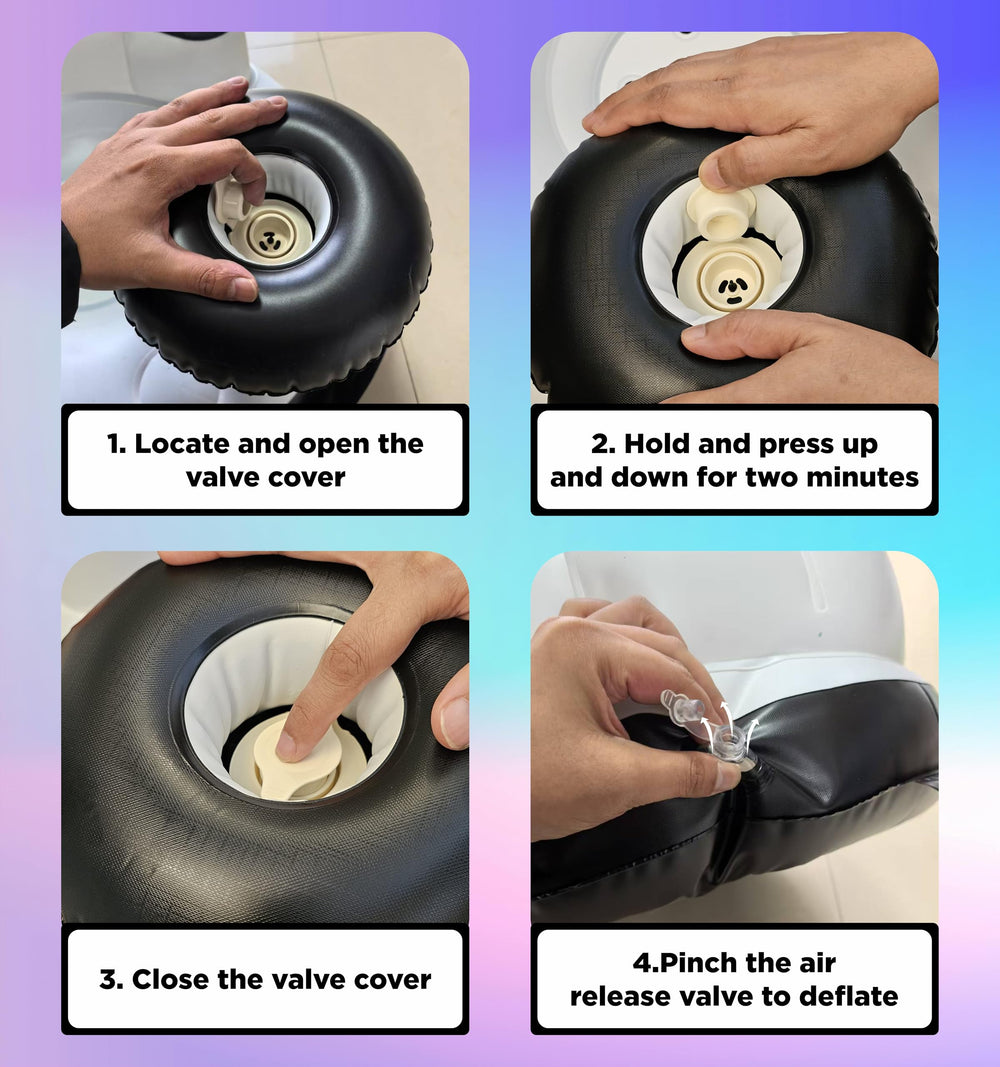 1. Locate and open the valve cover

2. Hold and press up and down for two minutes

3. Close the valve cover

4.Pinch the air release valve to deflate