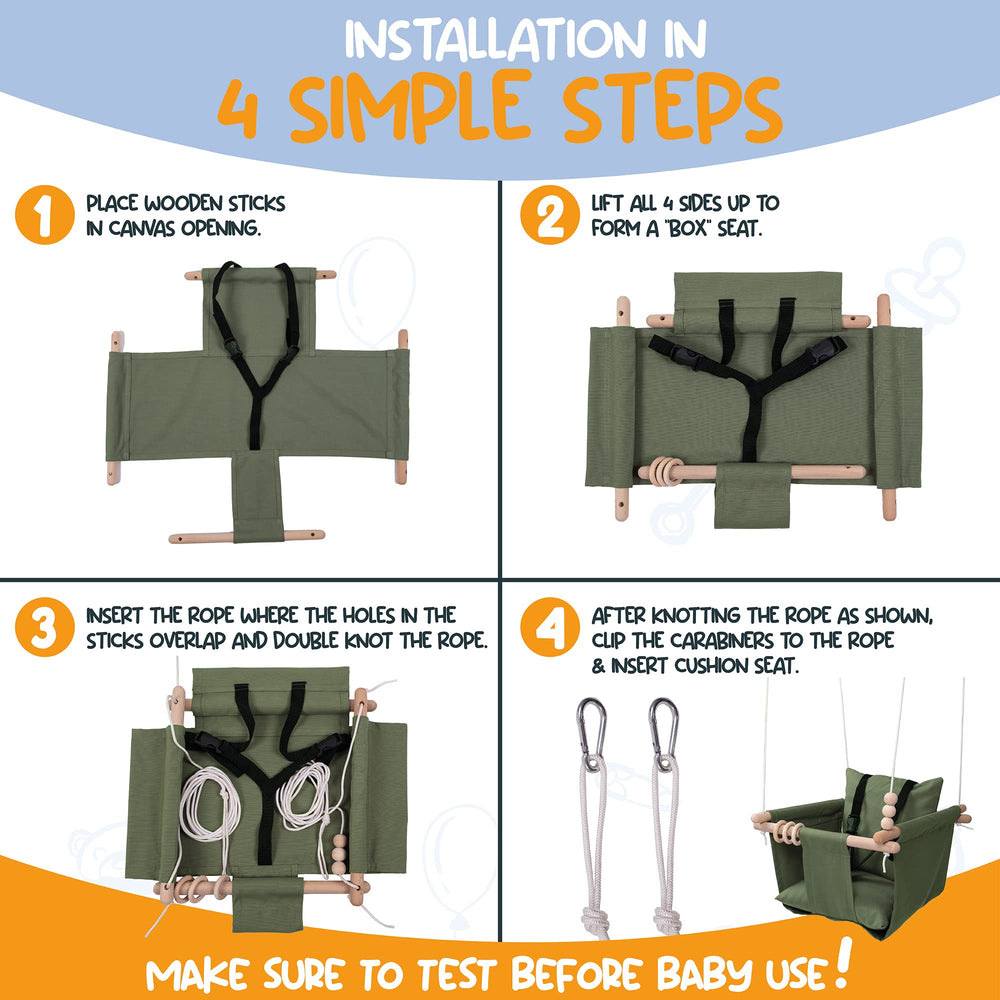 INSTALLATION IN
4 SIMPLE STEPS

1 PLACE WOODEN STICKS IN CANVAS OPENING.

2 LIFT ALL 4 SIDES UP TO FORM A "BOX" SEAT.

3 INSERT THE ROPE WHERE THE HOLES IN THE STICKS OVERLAP AND DOUBLE KNOT THE ROPE.

4 AFTER KNOTTING THE ROPE AS SHOWN, CLIP THE CARABINERS TO THE ROPE & INSERT CUSHION SEAT.

MAKE SURE TO TEST BEFORE BABY USE!