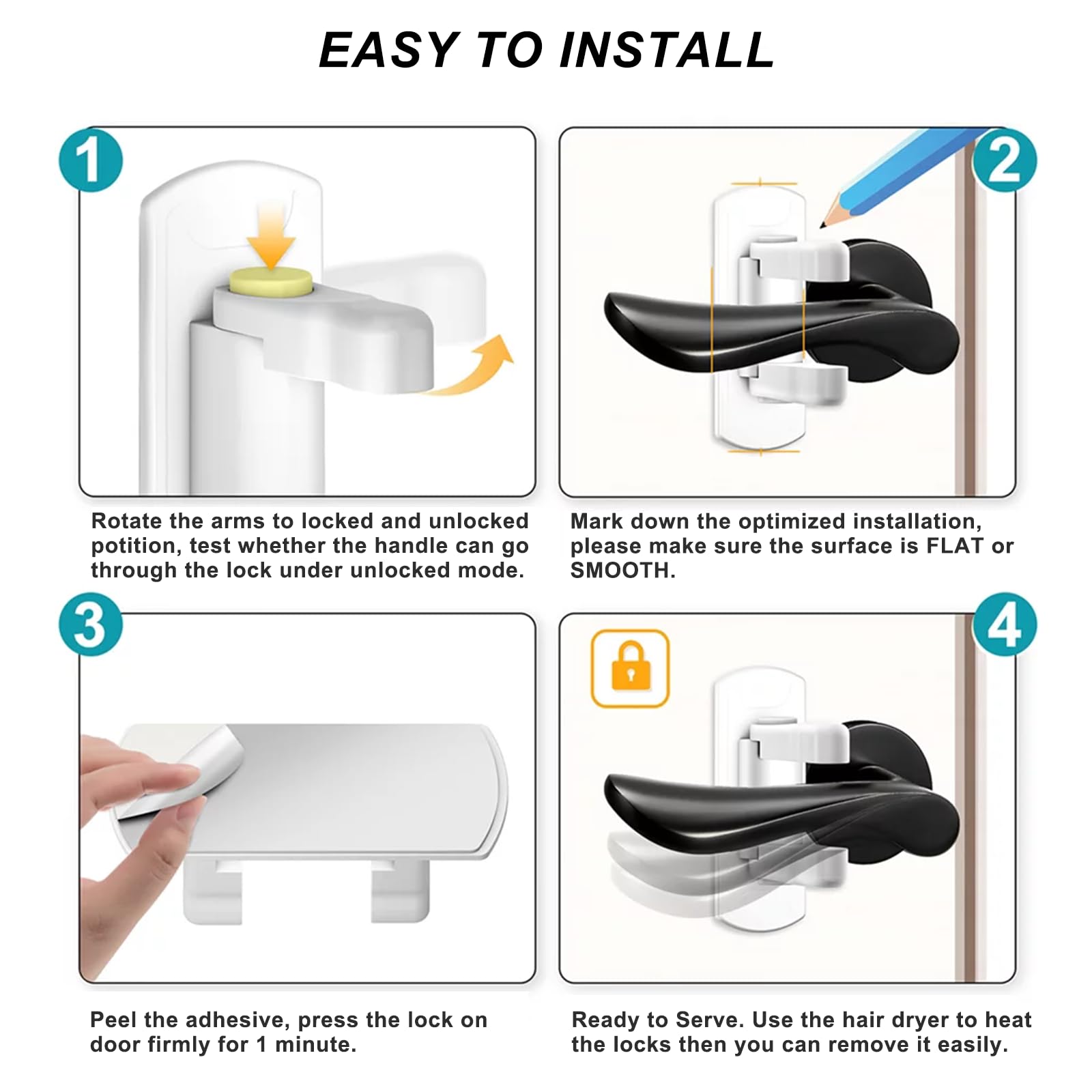 EASY TO INSTALL

1

Rotate the arms to locked and unlocked potition, test whether the handle can go through the lock under unlocked mode.

2

Mark down the optimized installation, please make sure the surface is FLAT or SMOOTH.

3

Peel the adhesive, press the lock on door firmly for 1 minute.

4

Ready to Serve. Use the hair dryer to heat the locks then you can remove it easily.