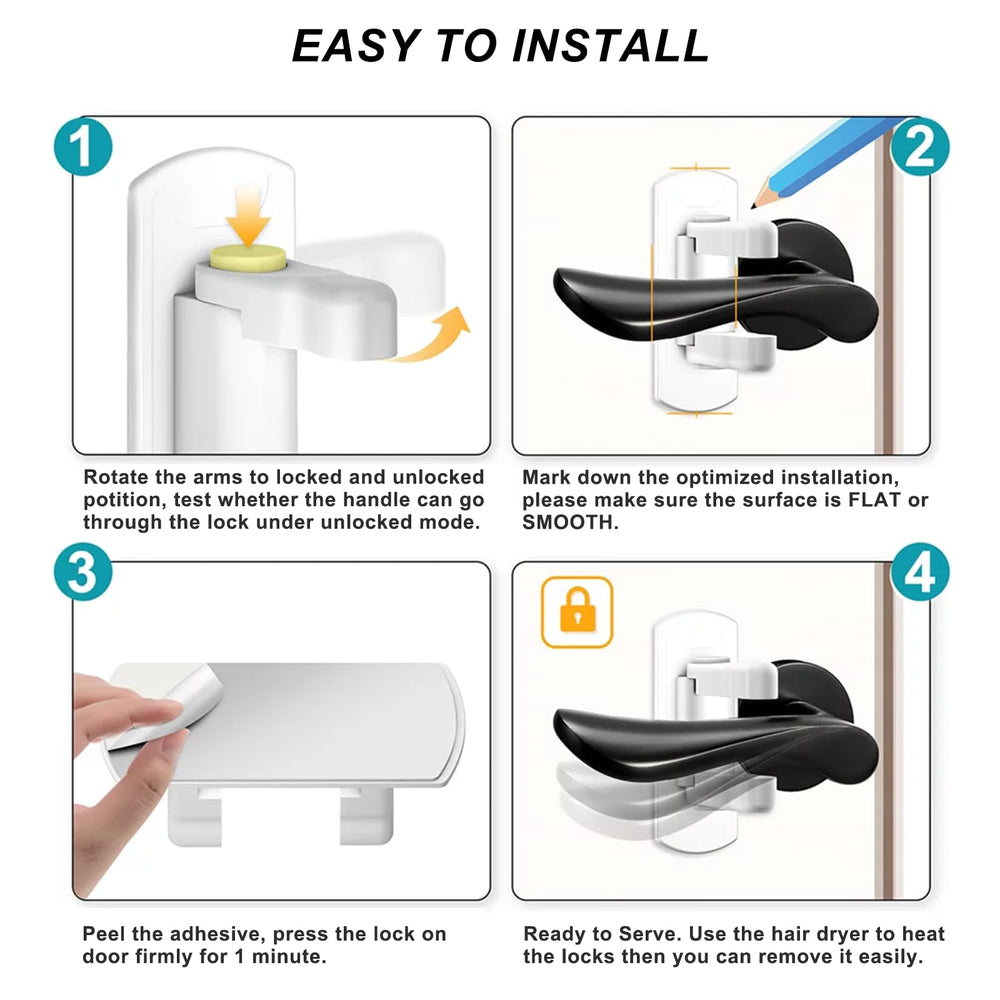 EASY TO INSTALL

1

Rotate the arms to locked and unlocked potition, test whether the handle can go through the lock under unlocked mode.

2

Mark down the optimized installation, please make sure the surface is FLAT or SMOOTH.

3

Peel the adhesive, press the lock on door firmly for 1 minute.

4

Ready to Serve. Use the hair dryer to heat the locks then you can remove it easily.