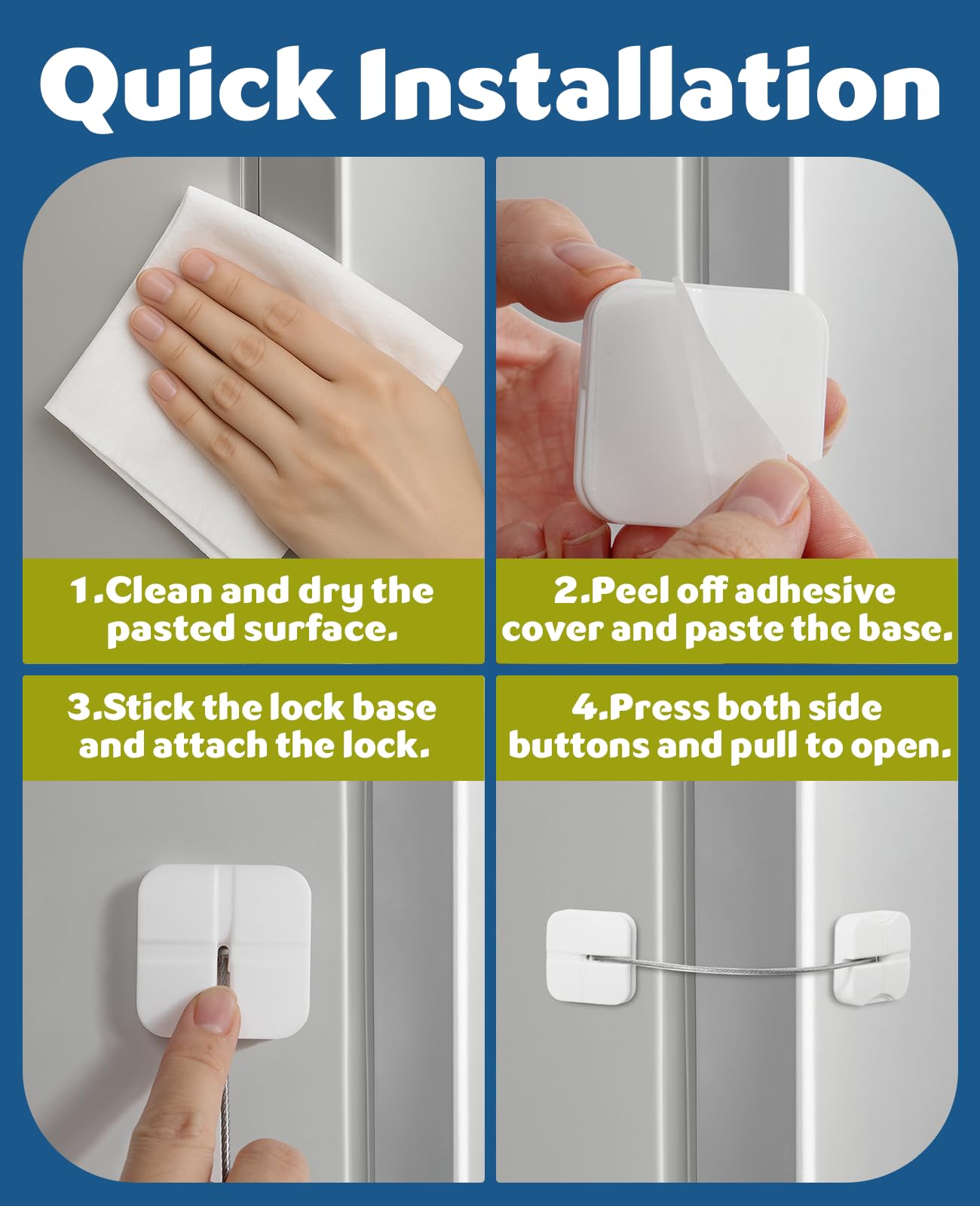 Quick Installation

1.Clean and dry the pasted surface.

2.Peel off adhesive cover and paste the base.

3.Stick the lock base and attach the lock.

4.Press both side buttons and pull to open.