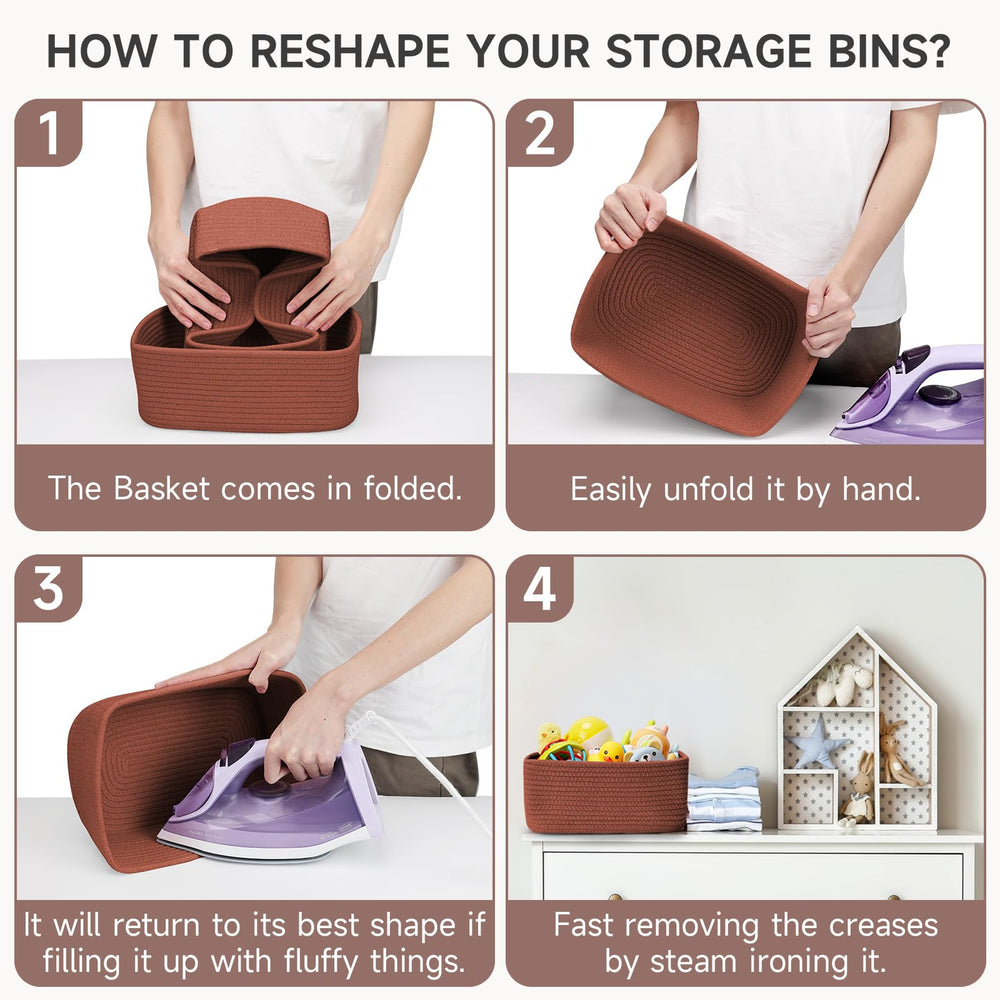 HOW TO RESHAPE YOUR STORAGE BINS?

1

The Basket comes in folded.

2

Easily unfold it by hand.

3

It will return to its best shape if filling it up with fluffy things.

4

Fast removing the creases by steam ironing it.