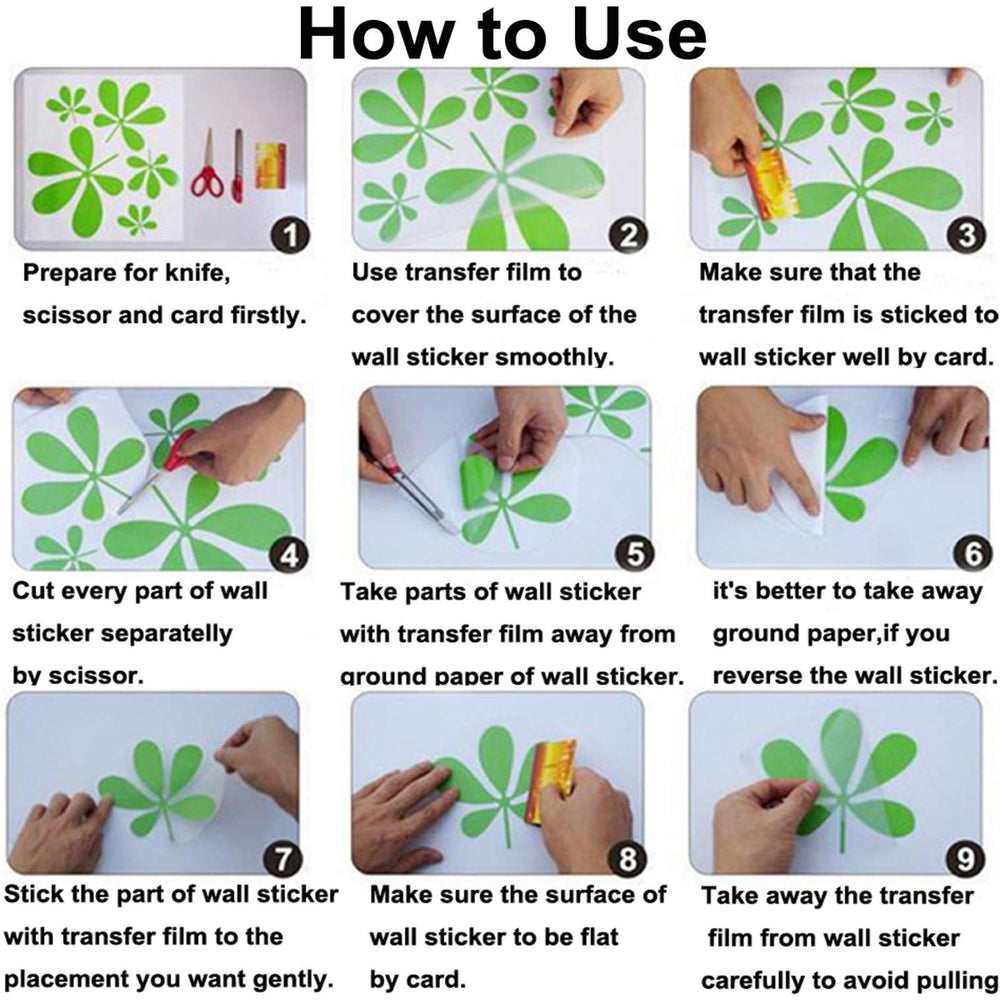 How to Use

1

Prepare for knife, scissor and card firstly.

2

Use transfer film to cover the surface of the wall sticker smoothly.

3

Make sure that the transfer film is sticked to wall sticker well by card.

4

Cut every part of wall sticker separatelly by scissor.

5

Take parts of wall sticker with transfer film away from ground paper of wall sticker.

6

it's better to take away ground paper,if you reverse the wall sticker.

7

Stick the part of wall sticker with transfer film to the placement you want gently.

8

Make sure the surface of wall sticker to be flat by card.

9

Take away the transfer film from wall sticker carefully to avoid pulling