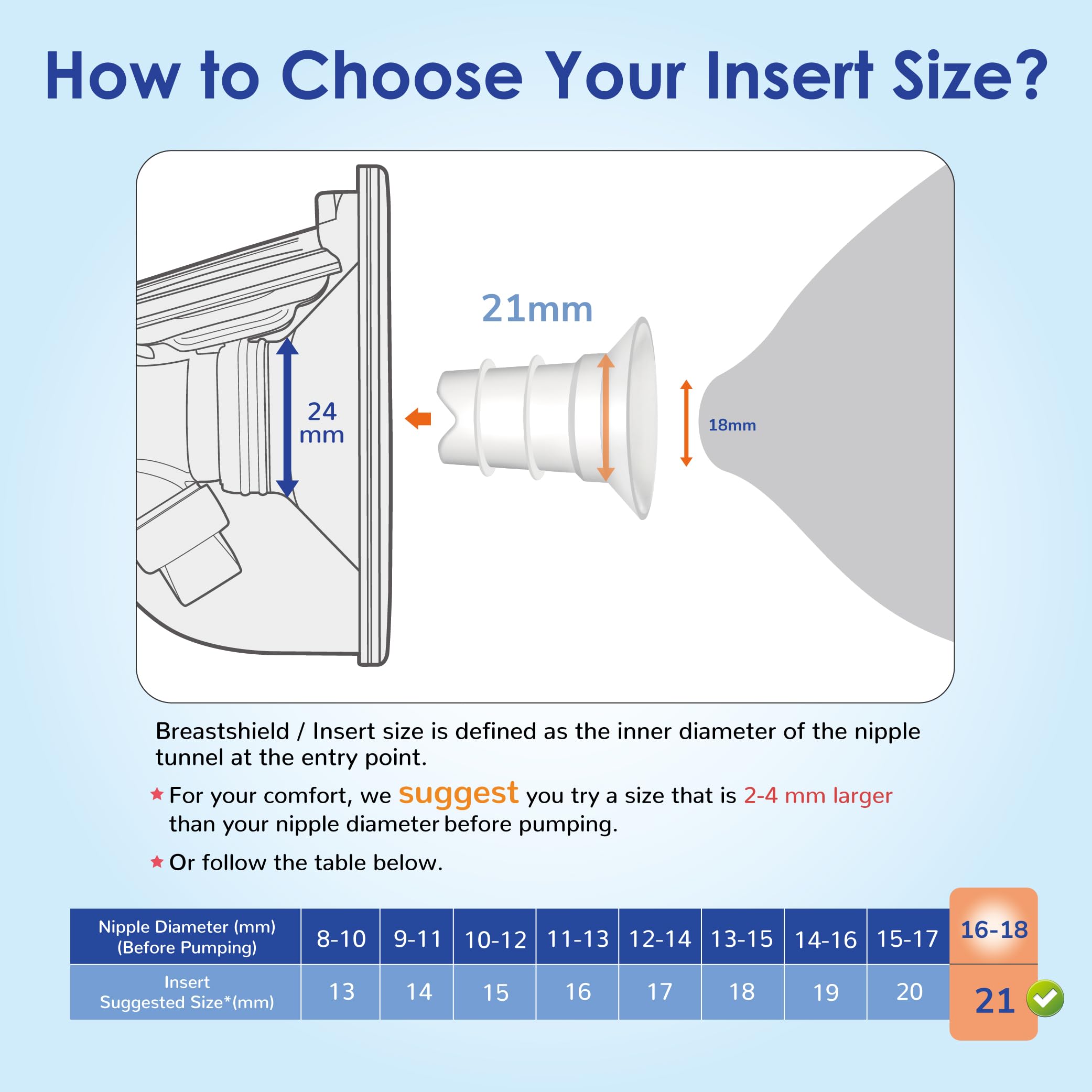 How to Choose Your Insert Size?

21mm

24 mm

18mm

Breastshield / Insert size is defined as the inner diameter of the nipple tunnel at the entry point.

★ For your comfort, we suggest you try a size that is 2-4 mm larger than your nipple diameter before pumping.

★ Or follow the table below.

| Nipple Diameter (mm) (Before Pumping) | 8-10 | 9-11 | 10-12 | 11-13 | 12-14 | 13-15 | 14-16 | 15-17 | 16-18 |
|---|---|---|---|---|---|---|---|---|---|
| Insert Suggested Size*(mm) | 13 | 14 | 15 | 16 | 17 | 18 | 19 | 20 | 21 |