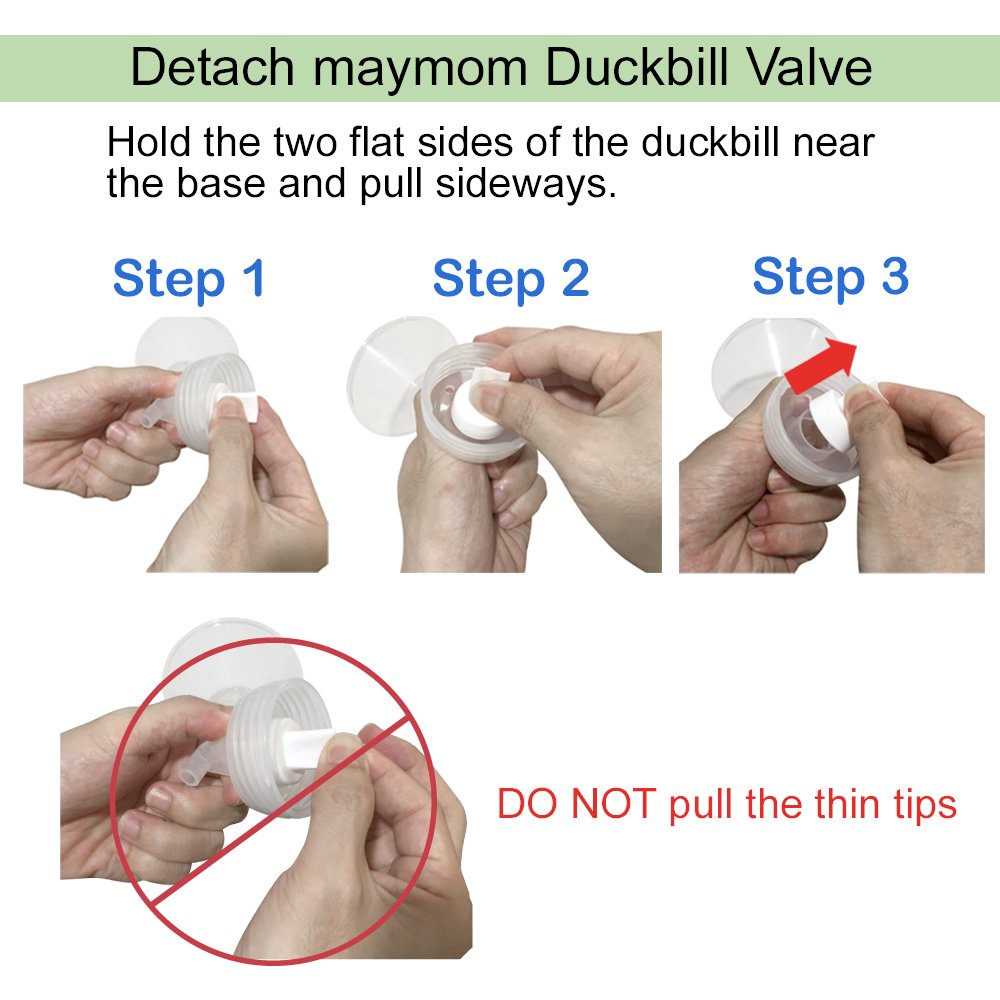 Detach maymom Duckbill Valve

Hold the two flat sides of the duckbill near the base and pull sideways.

Step 1

Step 2

Step 3

DO NOT pull the thin tips