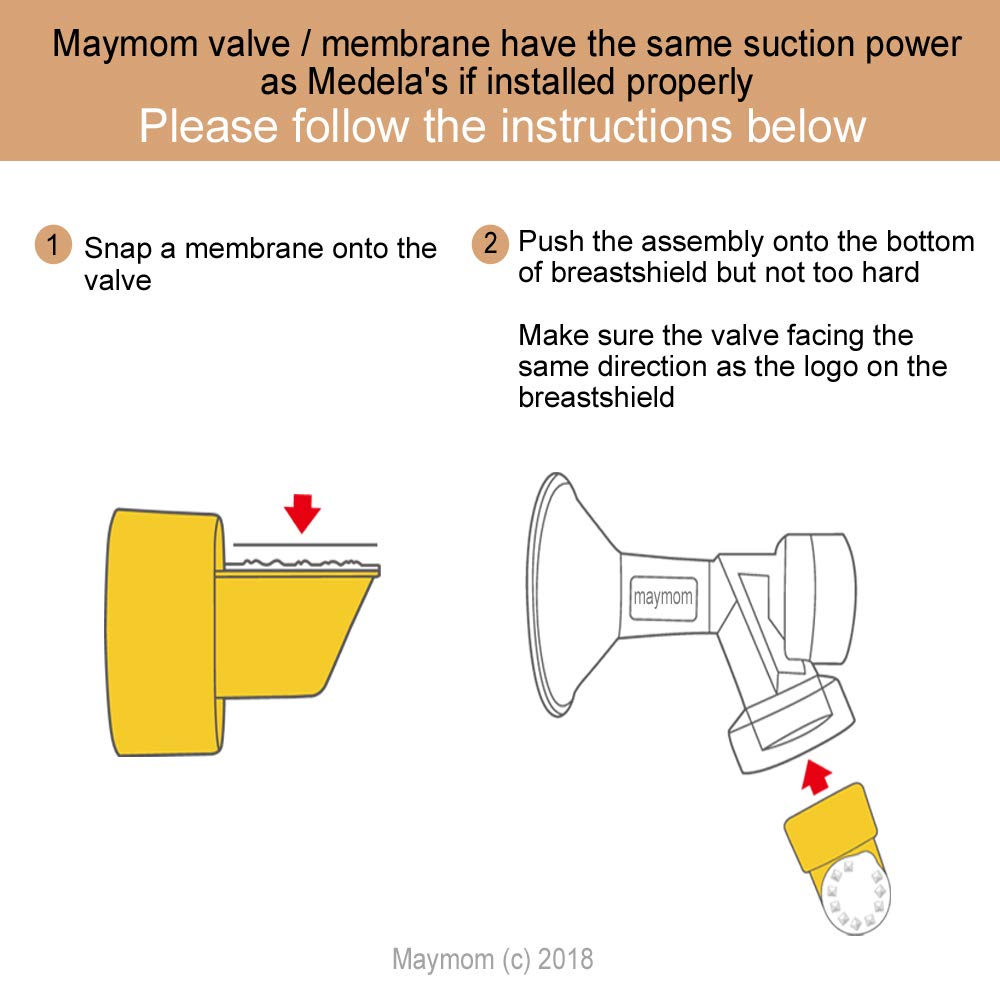 Maymom valve / membrane have the same suction power as Medela's if installed properly
Please follow the instructions below

1 Snap a membrane onto the valve

2 Push the assembly onto the bottom of breastshield but not too hard

Make sure the valve facing the same direction as the logo on the breastshield

maymom

Maymom (c) 2018