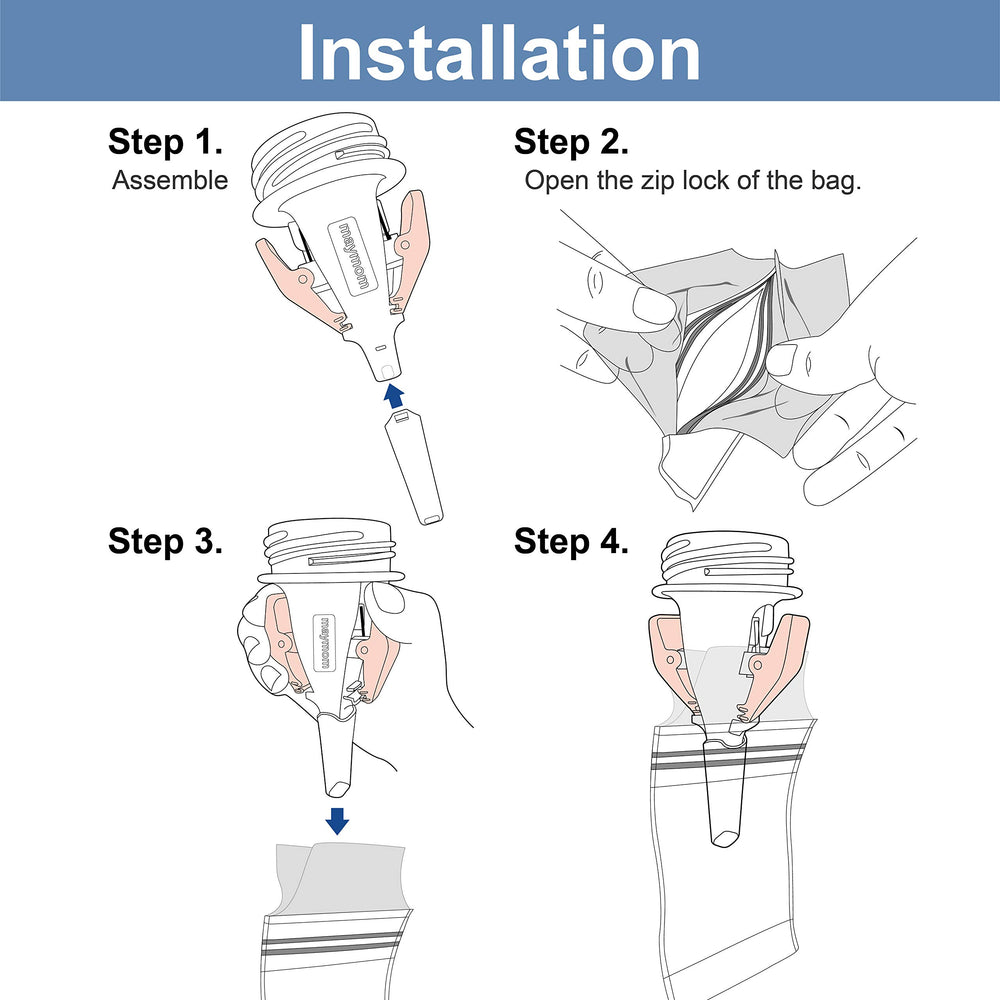 Installation

Step 1.
Assemble

maymom

Step 2.
Open the zip lock of the bag.

Step 3.

maymom

Step 4.