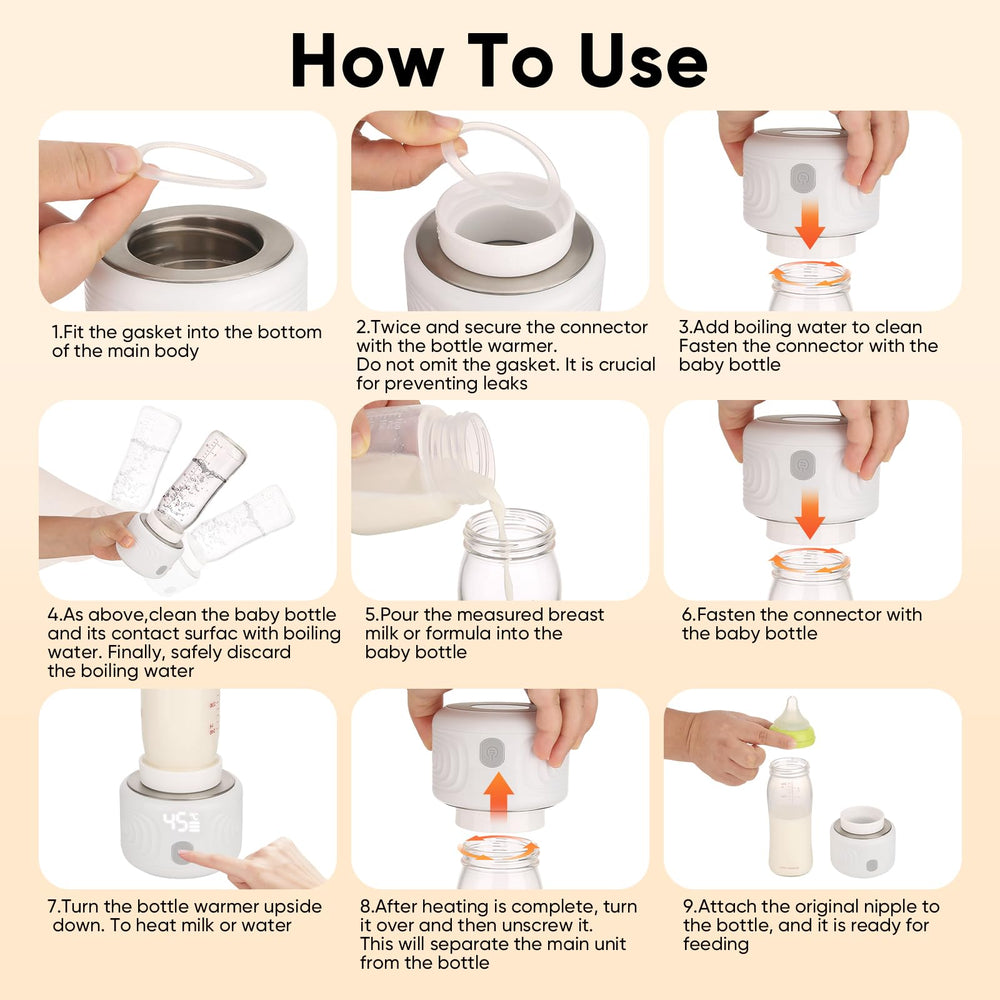 How To Use

1.Fit the gasket into the bottom of the main body

2.Twice and secure the connector with the bottle warmer.
Do not omit the gasket. It is crucial for preventing leaks

3.Add boiling water to clean Fasten the connector with the baby bottle

4.As above,clean the baby bottle and its contact surfac with boiling water. Finally, safely discard the boiling water

5.Pour the measured breast milk or formula into the baby bottle

6.Fasten the connector with the baby bottle

45

7.Turn the bottle warmer upside down. To heat milk or water

8.After heating is complete, turn it over and then unscrew it. This will separate the main unit from the bottle

9.Attach the original nipple to the bottle, and it is ready for feeding