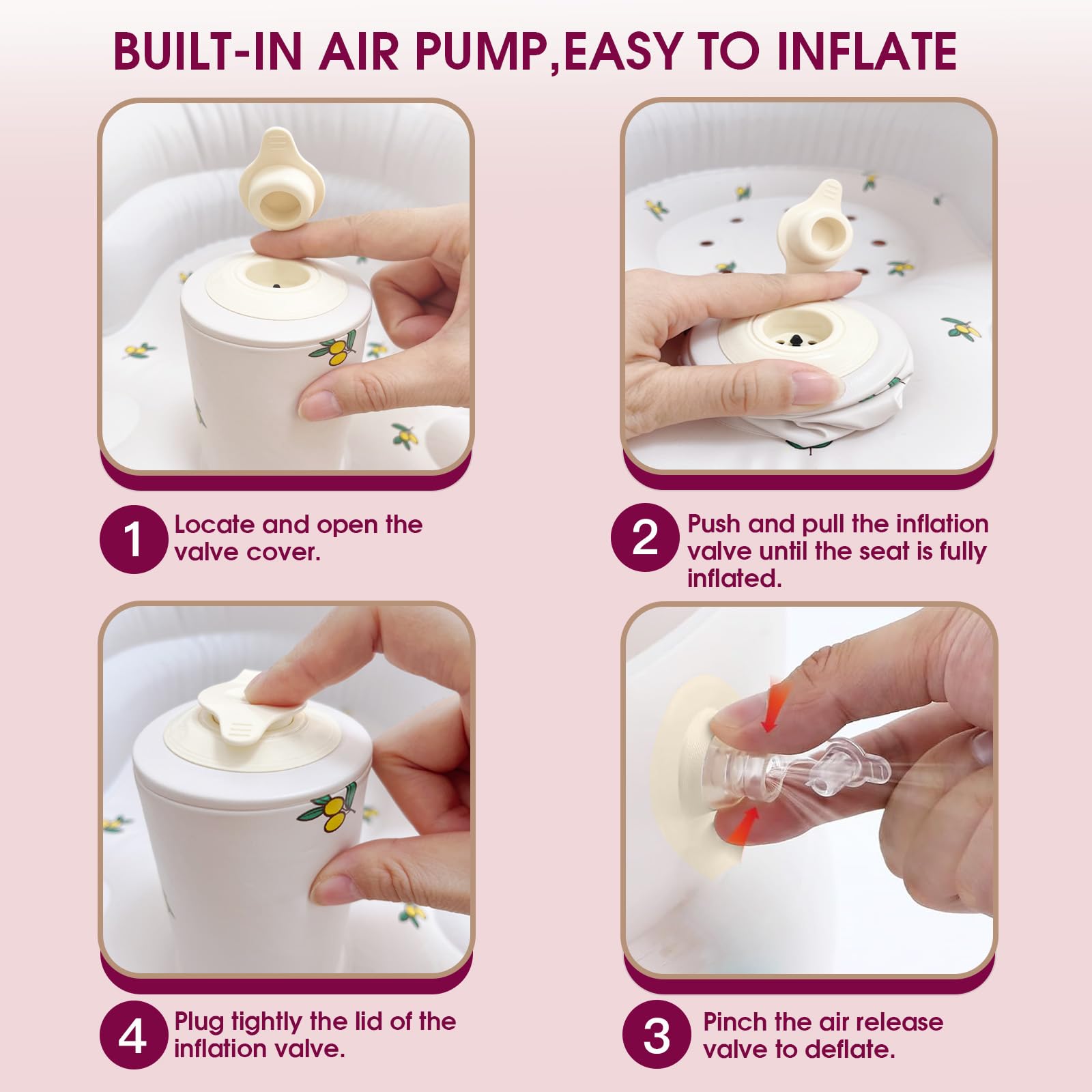 BUILT-IN AIR PUMP,EASY TO INFLATE

1 Locate and open the valve cover.

2 Push and pull the inflation valve until the seat is fully inflated.

4 Plug tightly the lid of the inflation valve.

3 Pinch the air release valve to deflate.