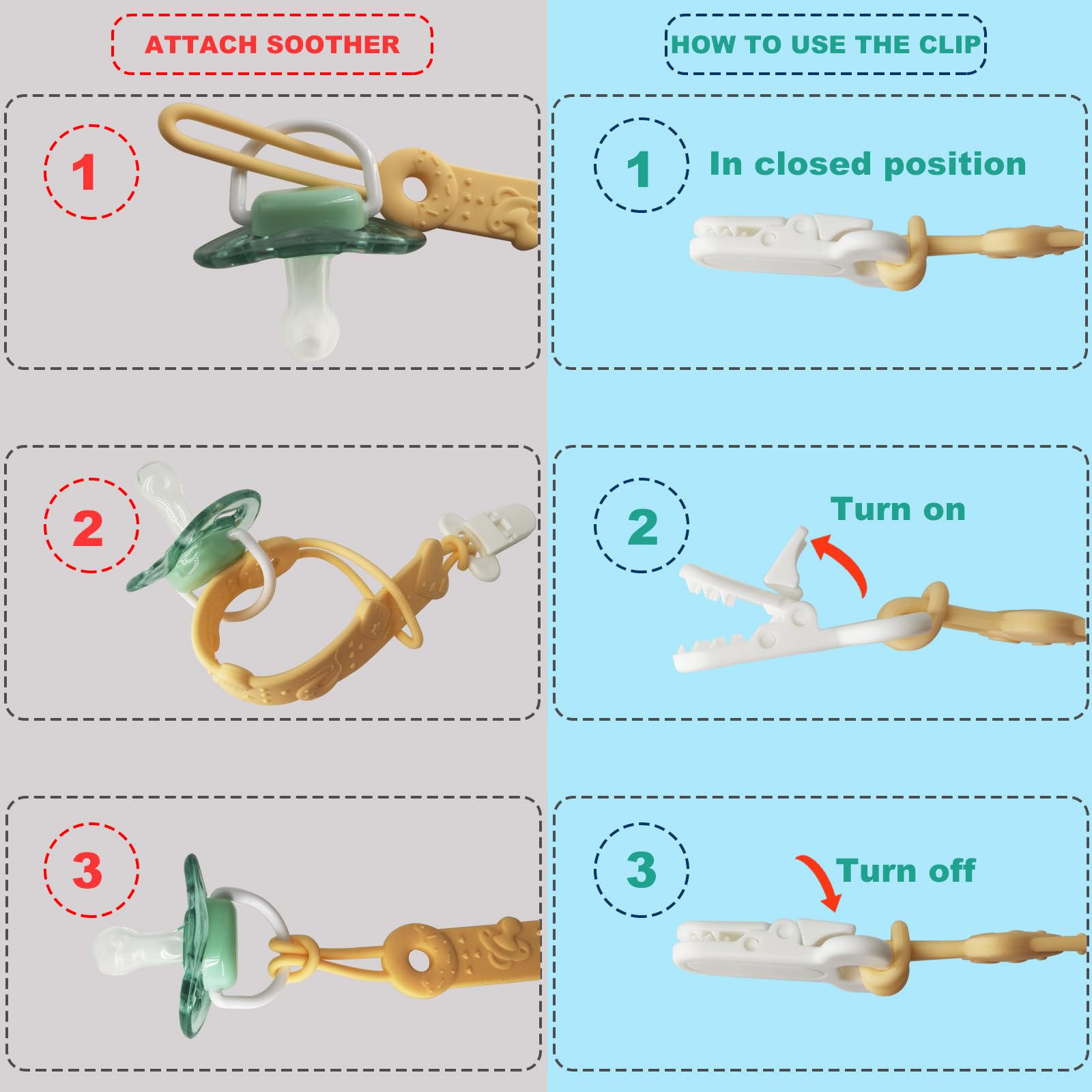 ATTACH SOOTHER

1

2

3

HOW TO USE THE CLIP

1 In closed position

2 Turn on

3 Turn off