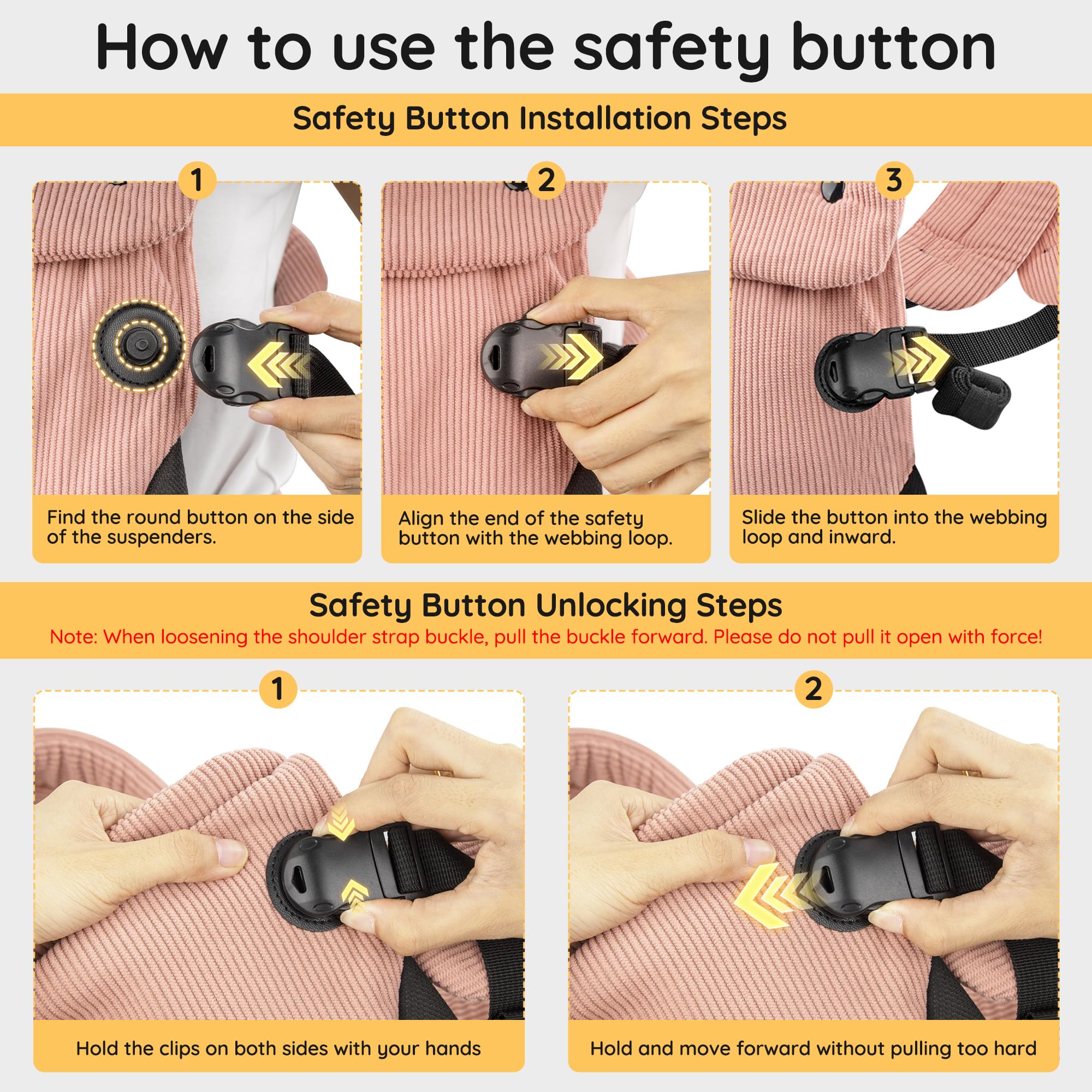 How to use the safety button

Safety Button Installation Steps

1

Find the round button on the side of the suspenders.

2

Align the end of the safety button with the webbing loop.

3

Slide the button into the webbing loop and inward.

Safety Button Unlocking Steps

Note: When loosening the shoulder strap buckle, pull the buckle forward. Please do not pull it open with force!

1

Hold the clips on both sides with your hands

2

Hold and move forward without pulling too hard