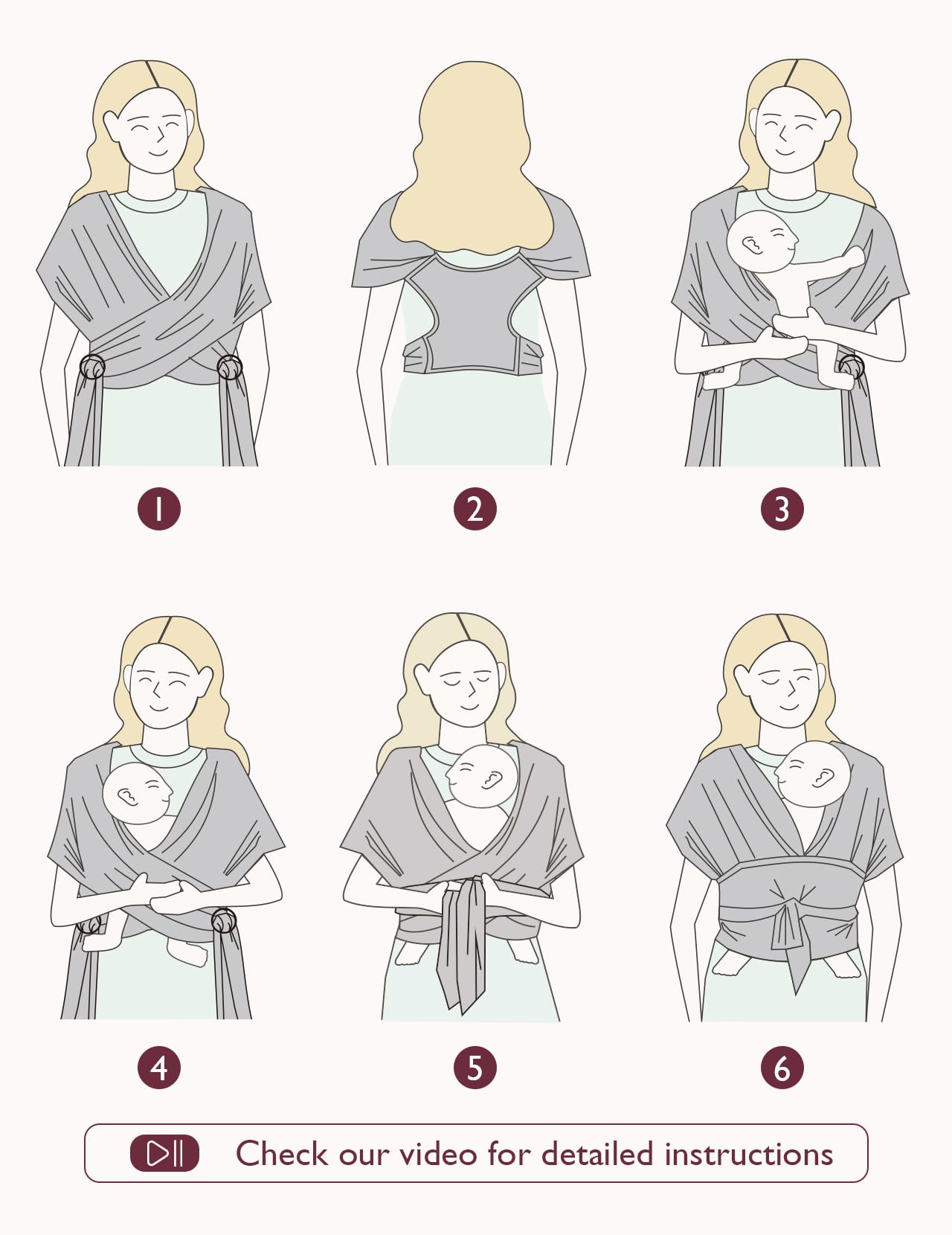 1

2

3

4

5

6

Check our video for detailed instructions