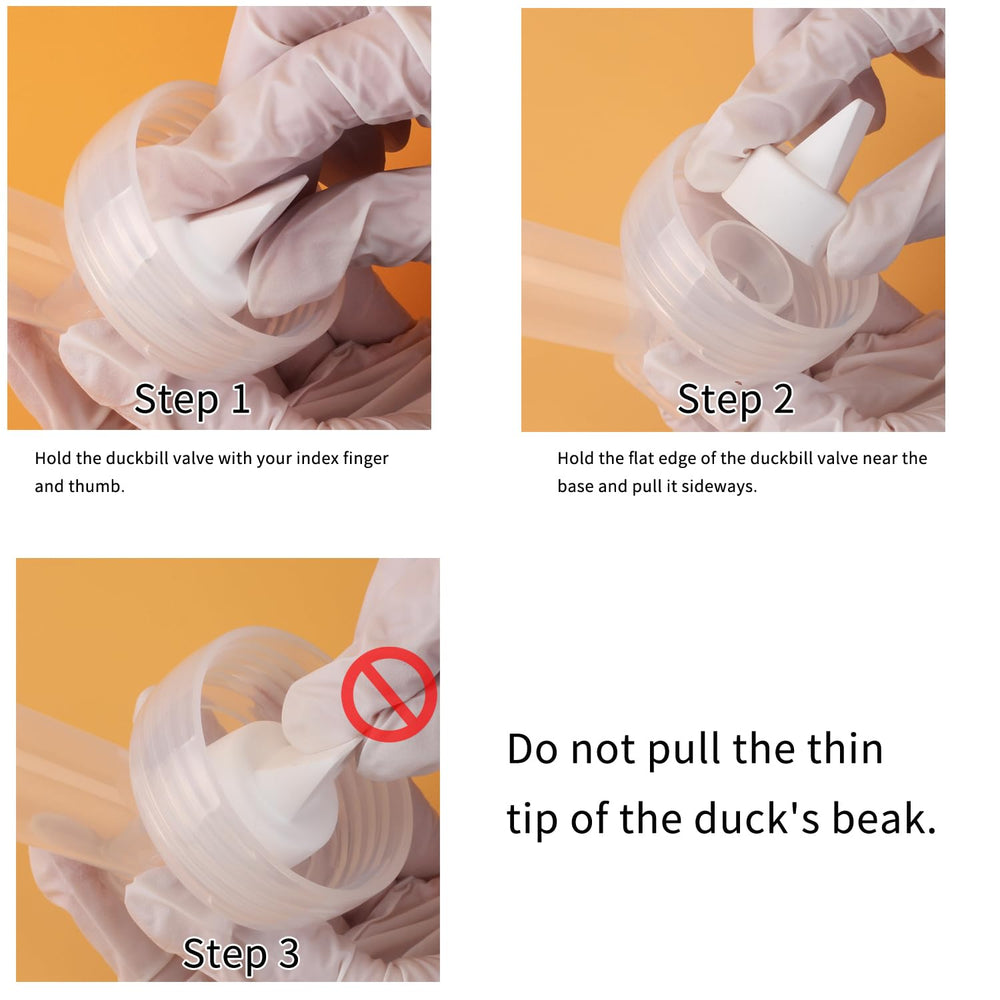 Step 1

Hold the duckbill valve with your index finger and thumb.

Step 2

Hold the flat edge of the duckbill valve near the base and pull it sideways.

Step 3

Do not pull the thin tip of the duck's beak.