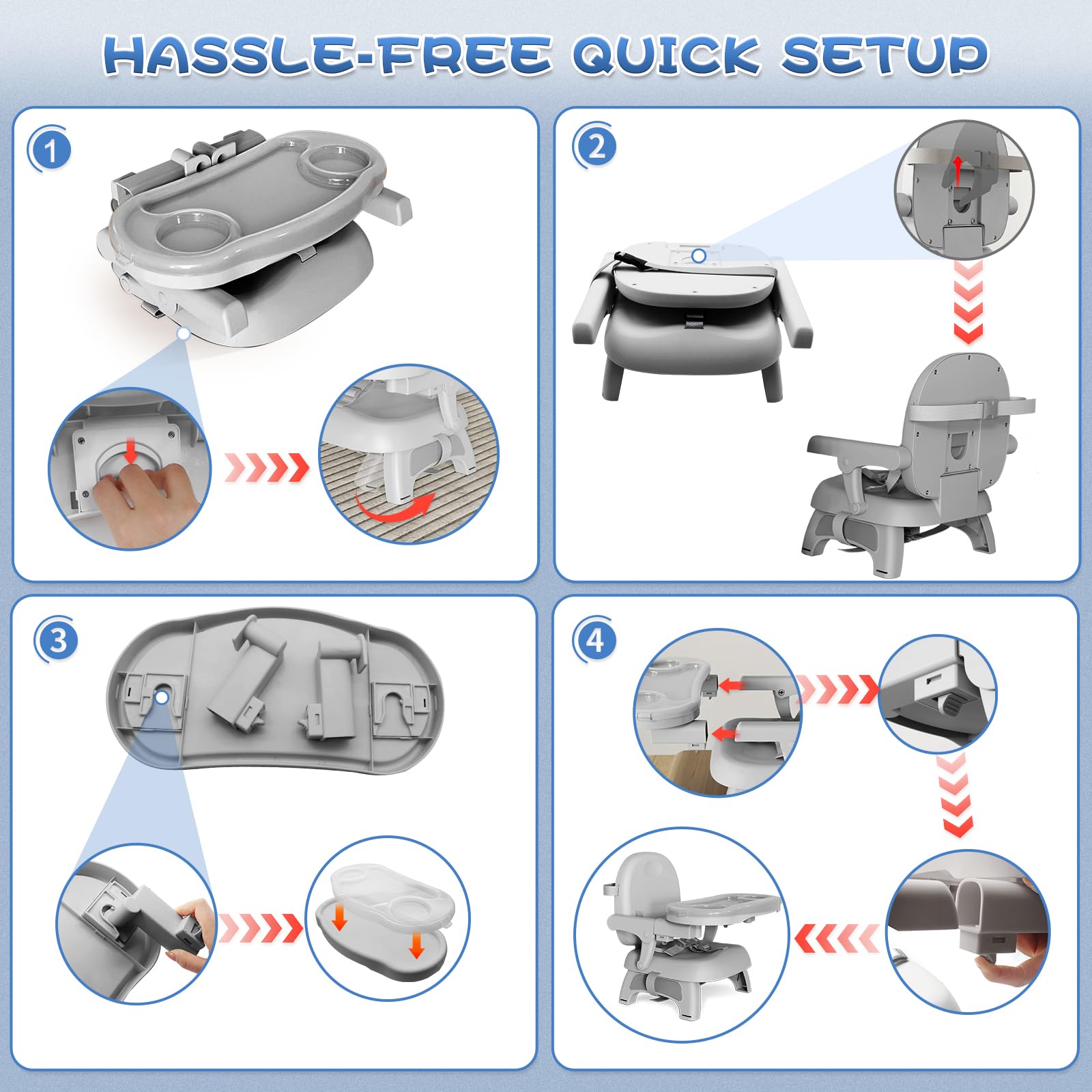 HASSLE-FREE QUICK SETUP

1

2

3

4