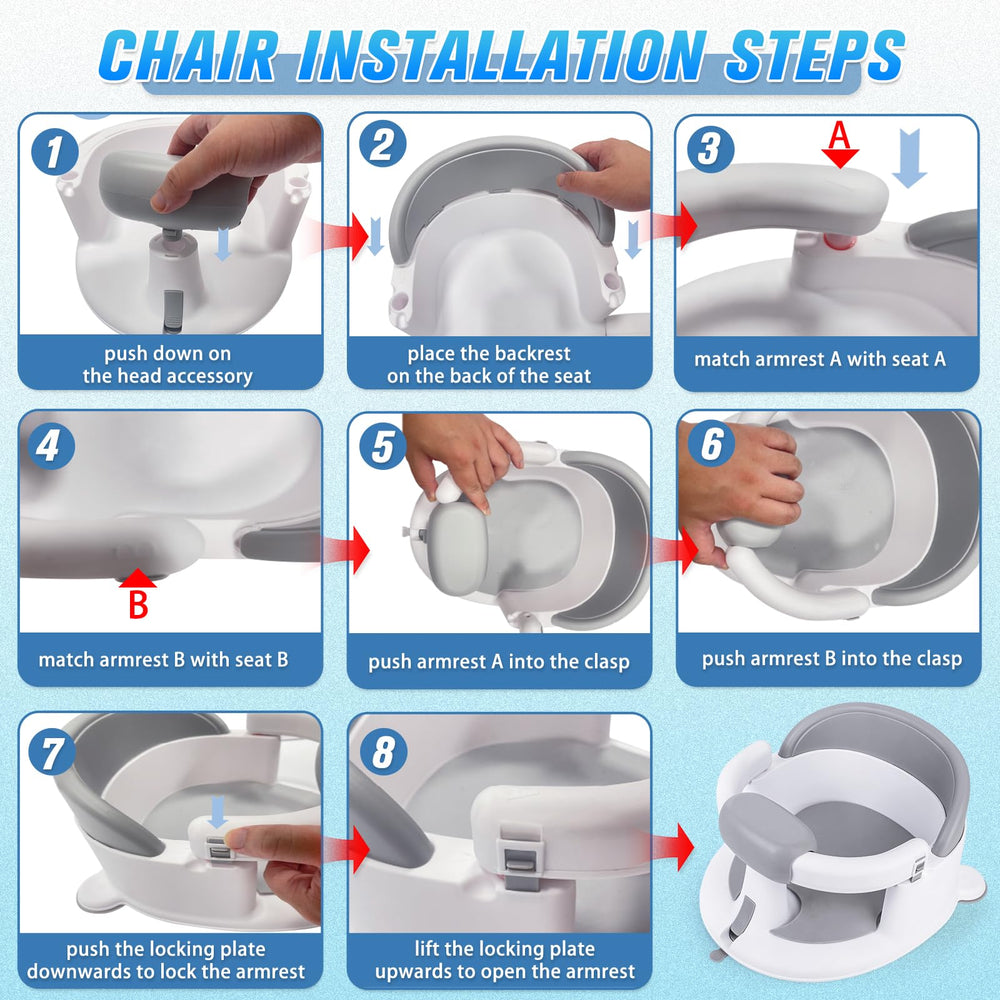 CHAIR INSTALLATION STEPS

1
push down on the head accessory

2
place the backrest on the back of the seat

3
A
match armrest A with seat A

4
B
match armrest B with seat B

5
push armrest A into the clasp

6
push armrest B into the clasp

7
push the locking plate downwards to lock the armrest

8
lift the locking plate upwards to open the armrest