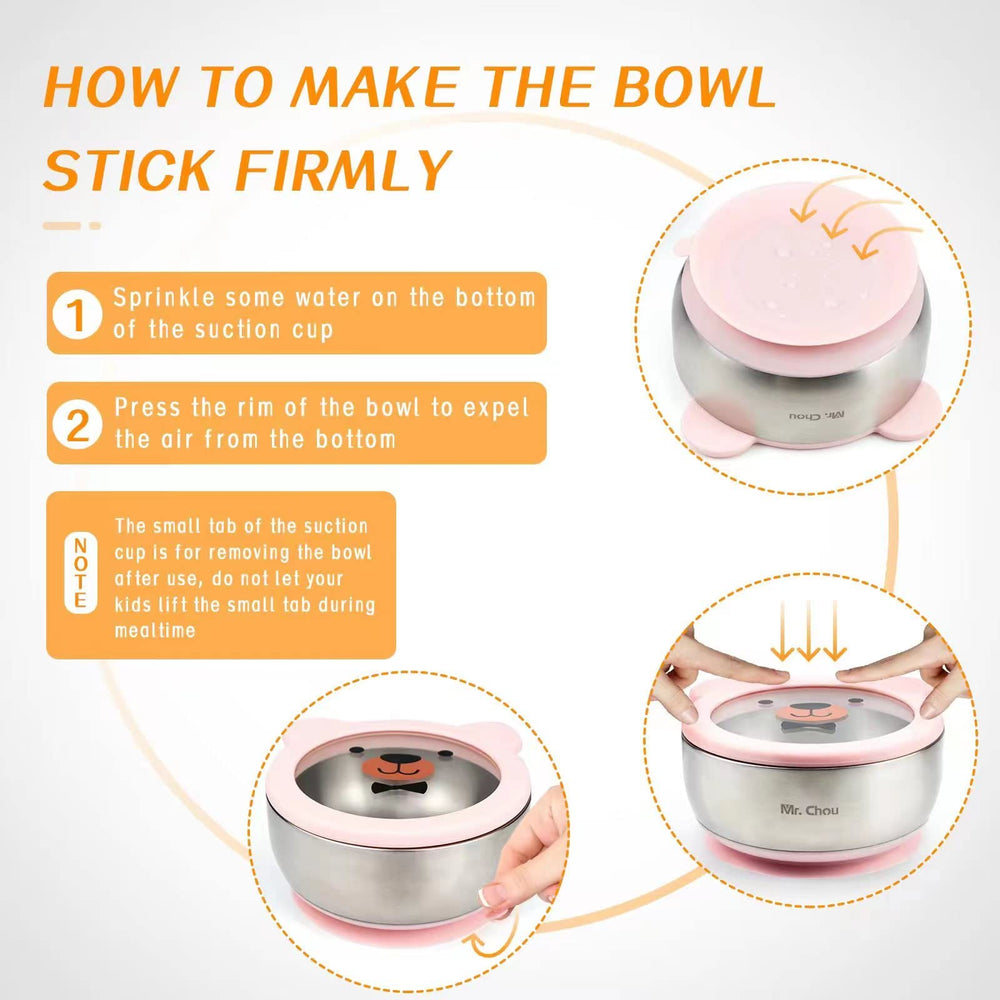 HOW TO MAKE THE BOWL STICK FIRMLY

1 Sprinkle some water on the bottom of the suction cup

2 Press the rim of the bowl to expel the air from the bottom

NOTE The small tab of the suction cup is for removing the bowl after use, do not let your kids lift the small tab during mealtime

Mr. Chou

Mr. Chou