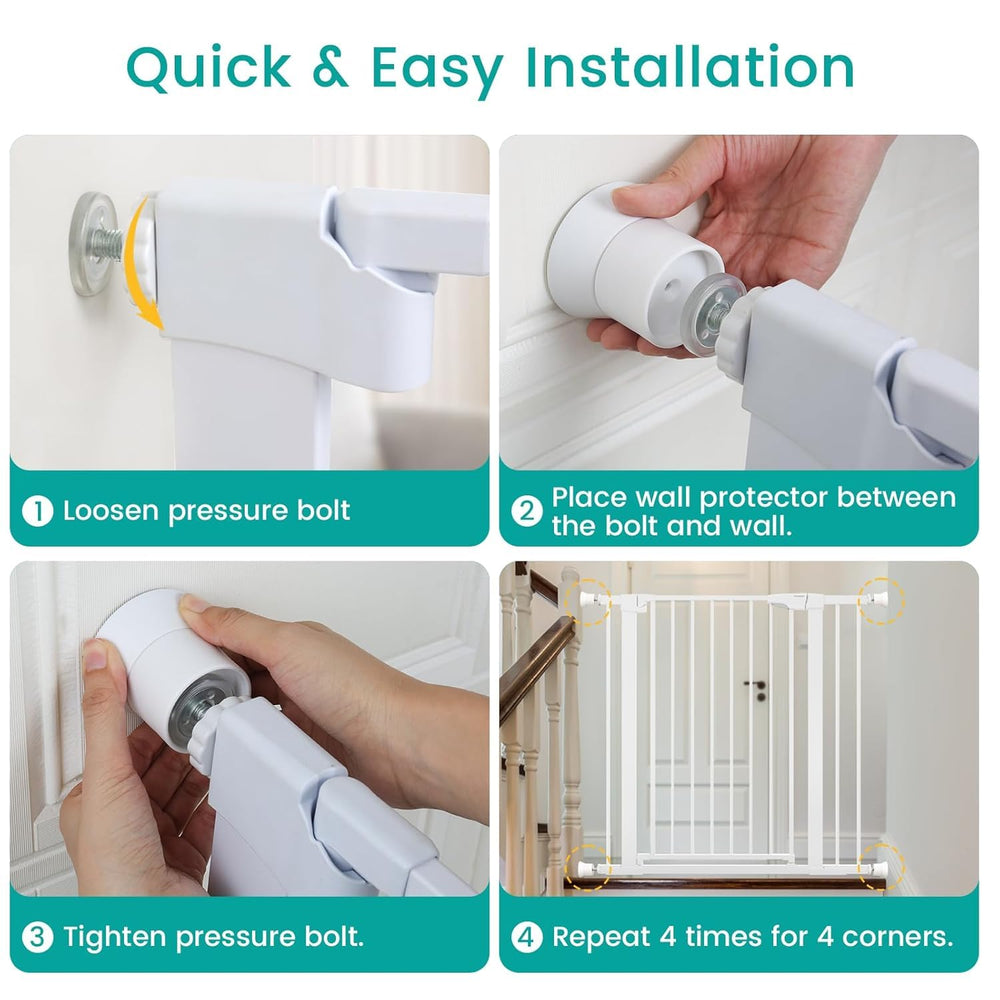 Quick & Easy Installation

1 Loosen pressure bolt

2 Place wall protector between the bolt and wall.

3 Tighten pressure bolt.

4 Repeat 4 times for 4 corners.