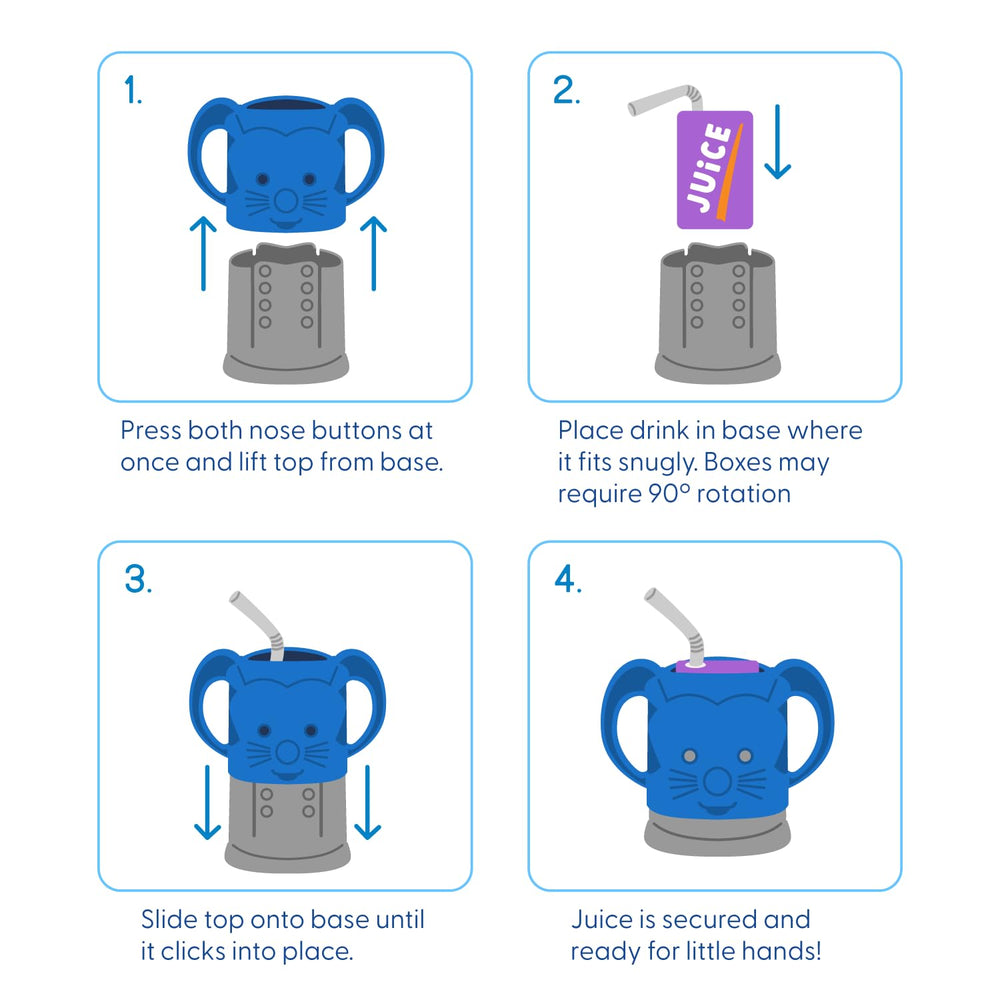 1.

Press both nose buttons at once and lift top from base.

2.

JUiCE

Place drink in base where it fits snugly. Boxes may require 90° rotation

3.

Slide top onto base until it clicks into place.

4.

Juice is secured and ready for little hands!