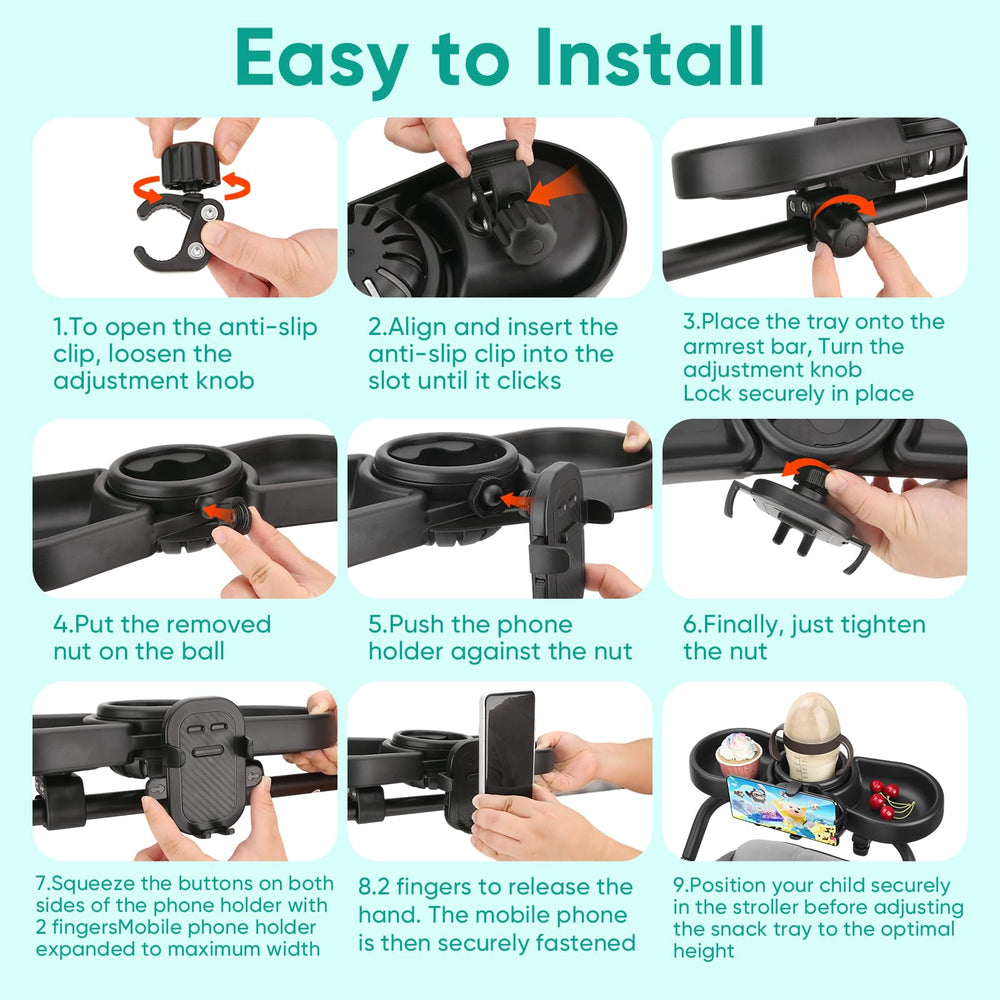 Easy to Install

1.To open the anti-slip clip, loosen the adjustment knob

2.Align and insert the anti-slip clip into the slot until it clicks

3.Place the tray onto the armrest bar, Turn the adjustment knob Lock securely in place

4.Put the removed nut on the ball

5.Push the phone holder against the nut

6.Finally, just tighten the nut

7.Squeeze the buttons on both sides of the phone holder with 2 fingersMobile phone holder expanded to maximum width

8.2 fingers to release the hand. The mobile phone is then securely fastened

9.Position your child securely in the stroller before adjusting the snack tray to the optimal height