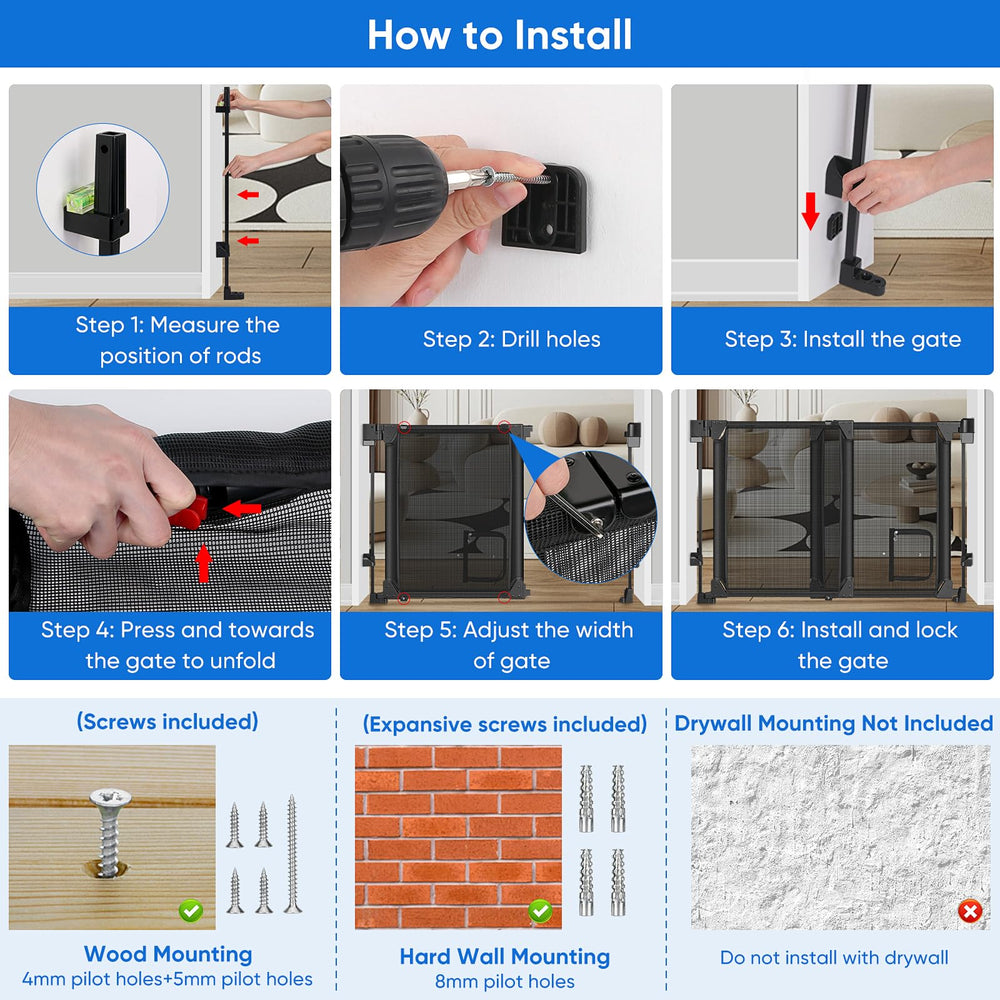 How to Install

Step 1: Measure the position of rods

Step 2: Drill holes

Step 3: Install the gate

Step 4: Press and towards the gate to unfold

Step 5: Adjust the width of gate

Step 6: Install and lock the gate

(Screws included)

Wood Mounting
4mm pilot holes+5mm pilot holes

(Expansive screws included)

Hard Wall Mounting
8mm pilot holes

Drywall Mounting Not Included

Do not install with drywall