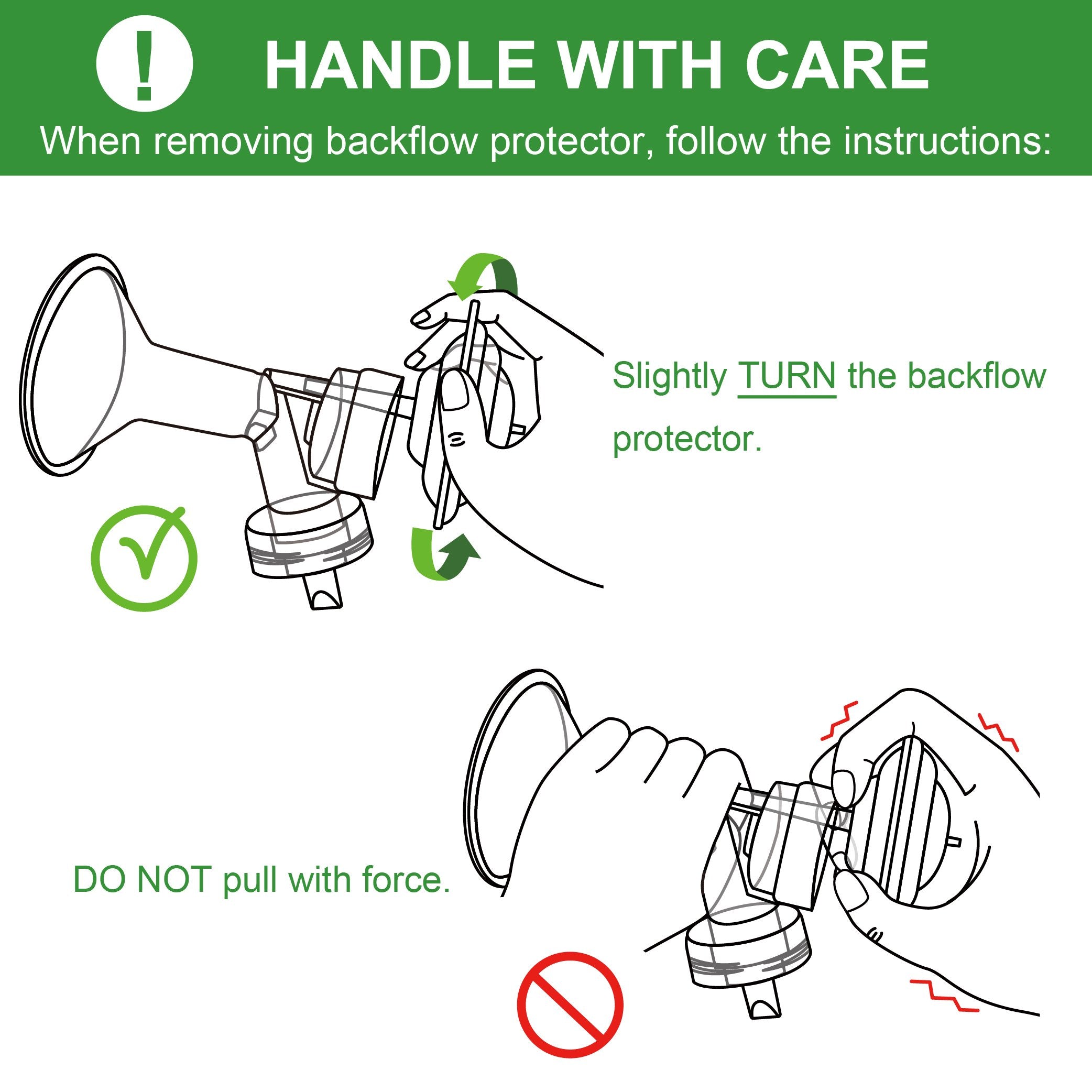 !
HANDLE WITH CARE

When removing backflow protector, follow the instructions:

Slightly TURN the backflow protector.

DO NOT pull with force.