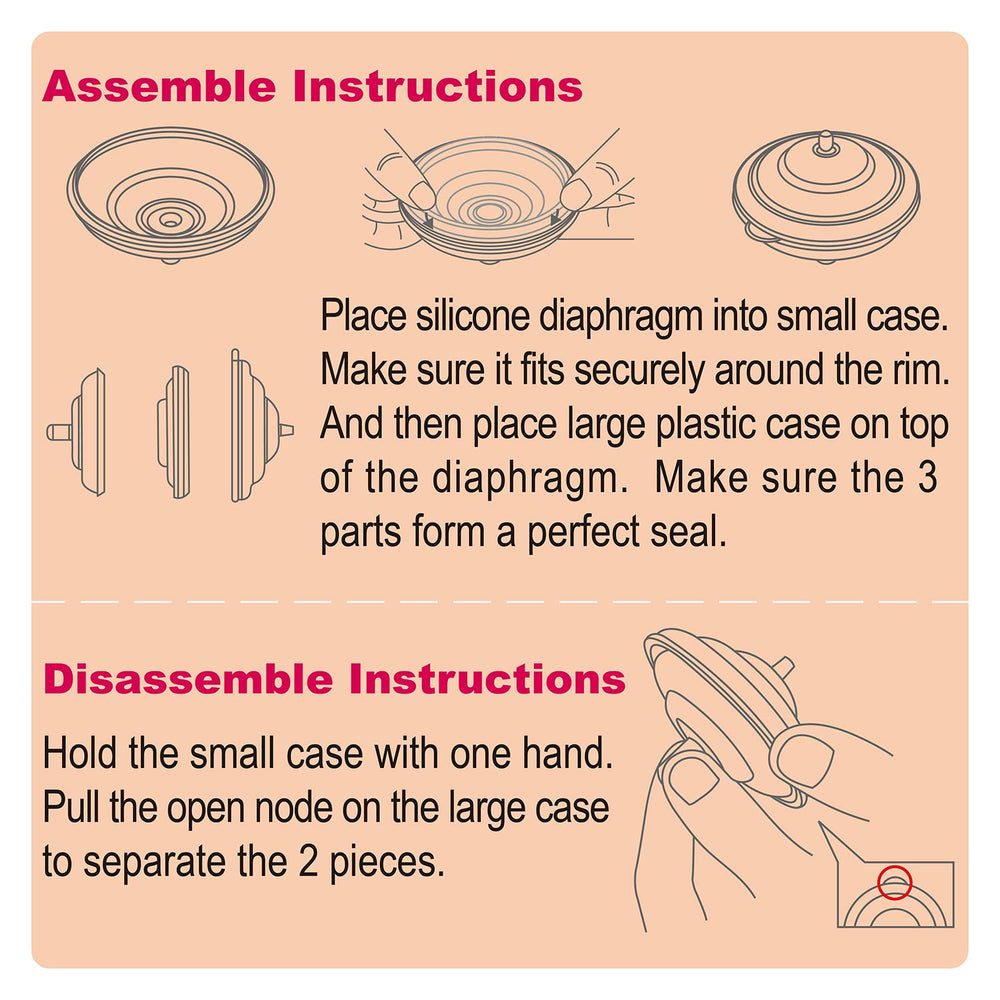 Assemble Instructions

Place silicone diaphragm into small case. Make sure it fits securely around the rim. And then place large plastic case on top of the diaphragm.  Make sure the 3 parts form a perfect seal.

Disassemble Instructions

Hold the small case with one hand. Pull the open node on the large case to separate the 2 pieces.