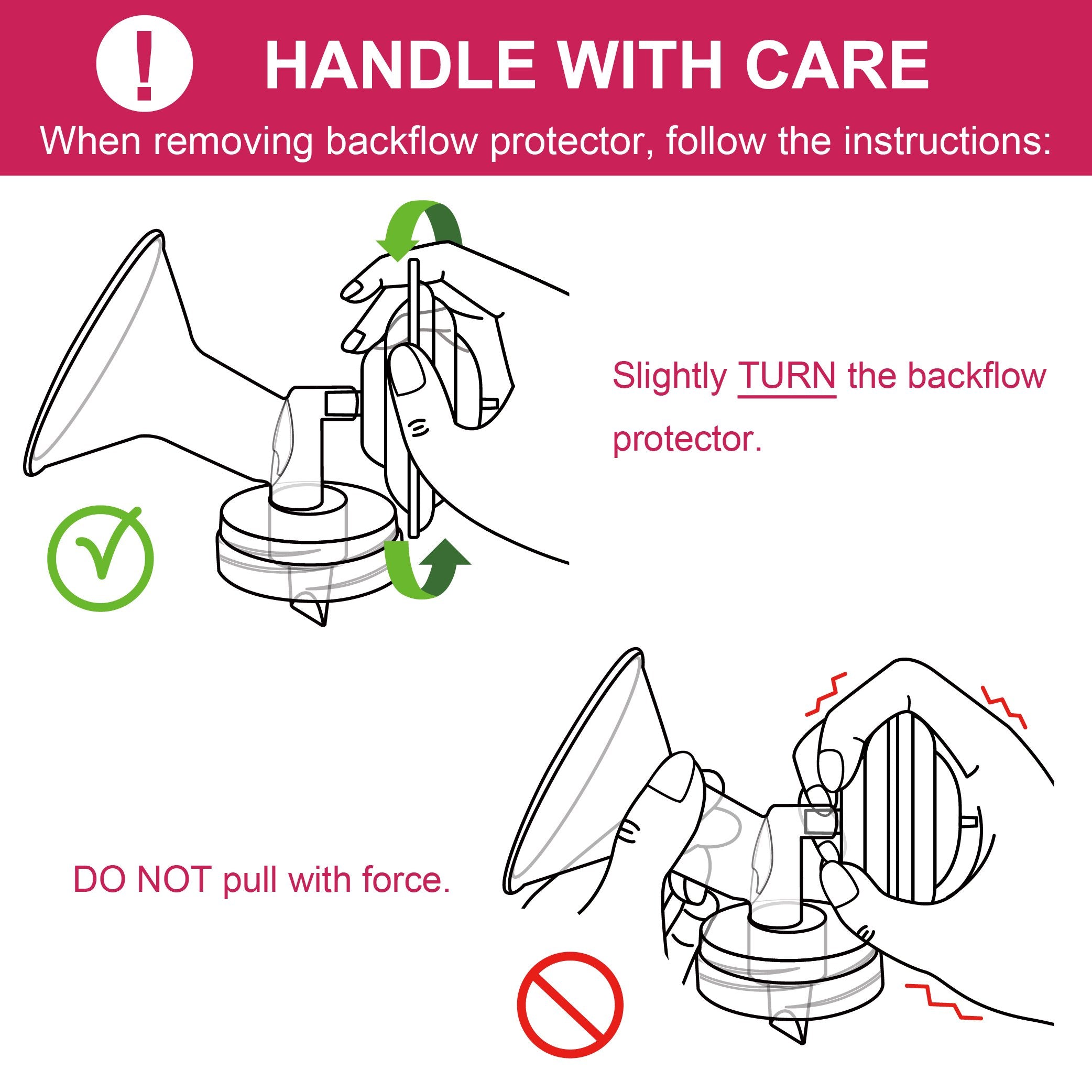 !

HANDLE WITH CARE

When removing backflow protector, follow the instructions:

Slightly TURN the backflow protector.

DO NOT pull with force.