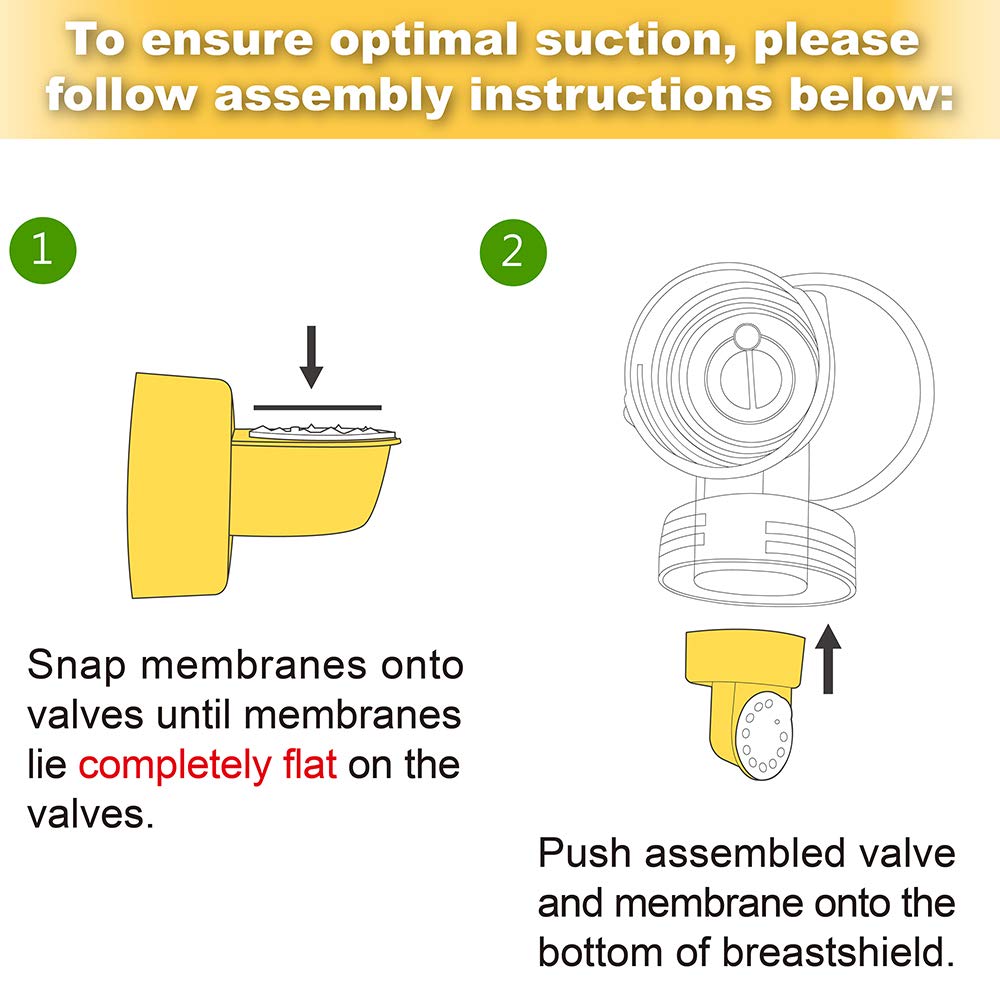 To ensure optimal suction, please follow assembly instructions below:

1

Snap membranes onto valves until membranes lie completely flat on the valves.

2

Push assembled valve and membrane onto the bottom of breastshield.