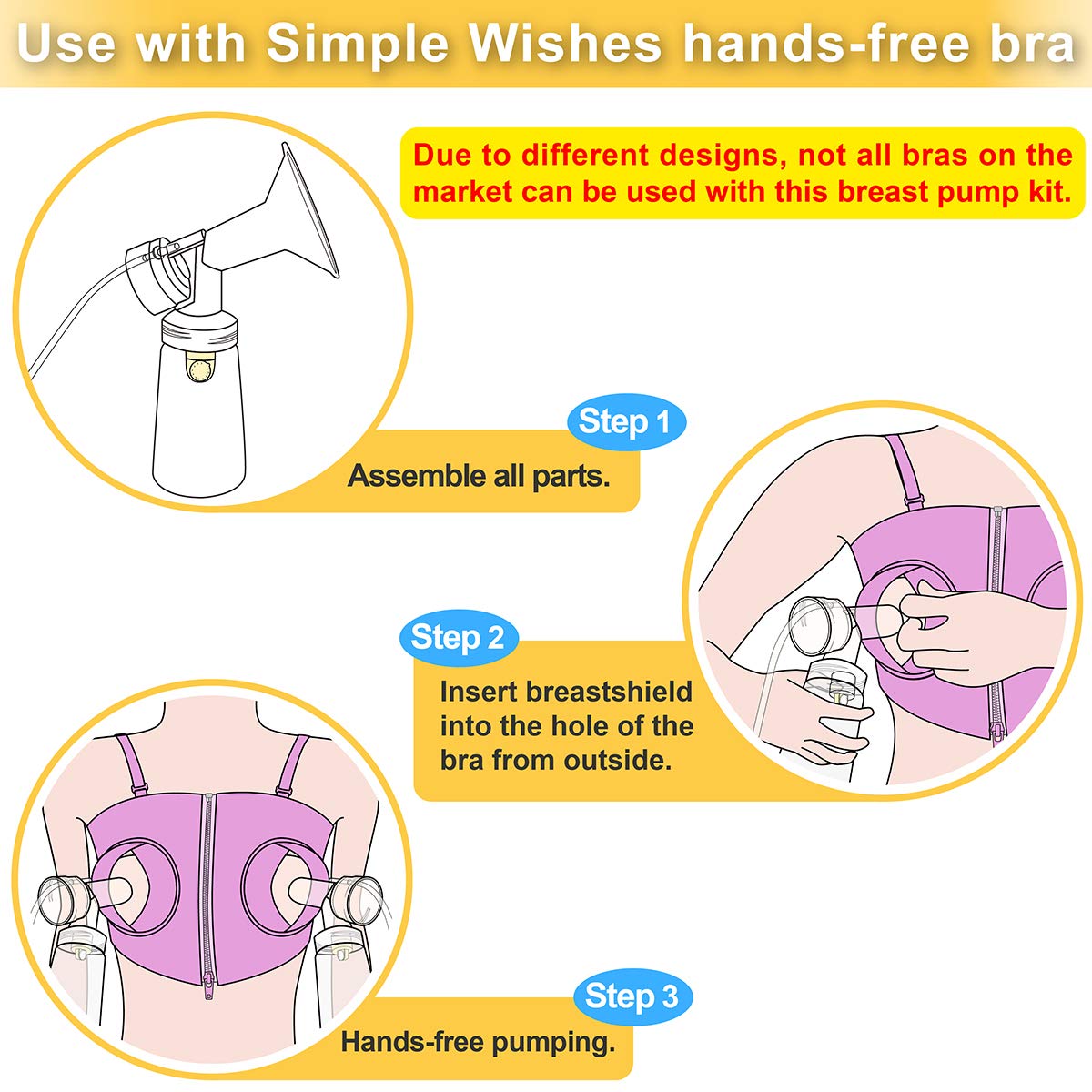 Use with Simple Wishes hands-free bra

Due to different designs, not all bras on the market can be used with this breast pump kit.

Step 1
Assemble all parts.

Step 2
Insert breastshield into the hole of the bra from outside.

Step 3
Hands-free pumping.