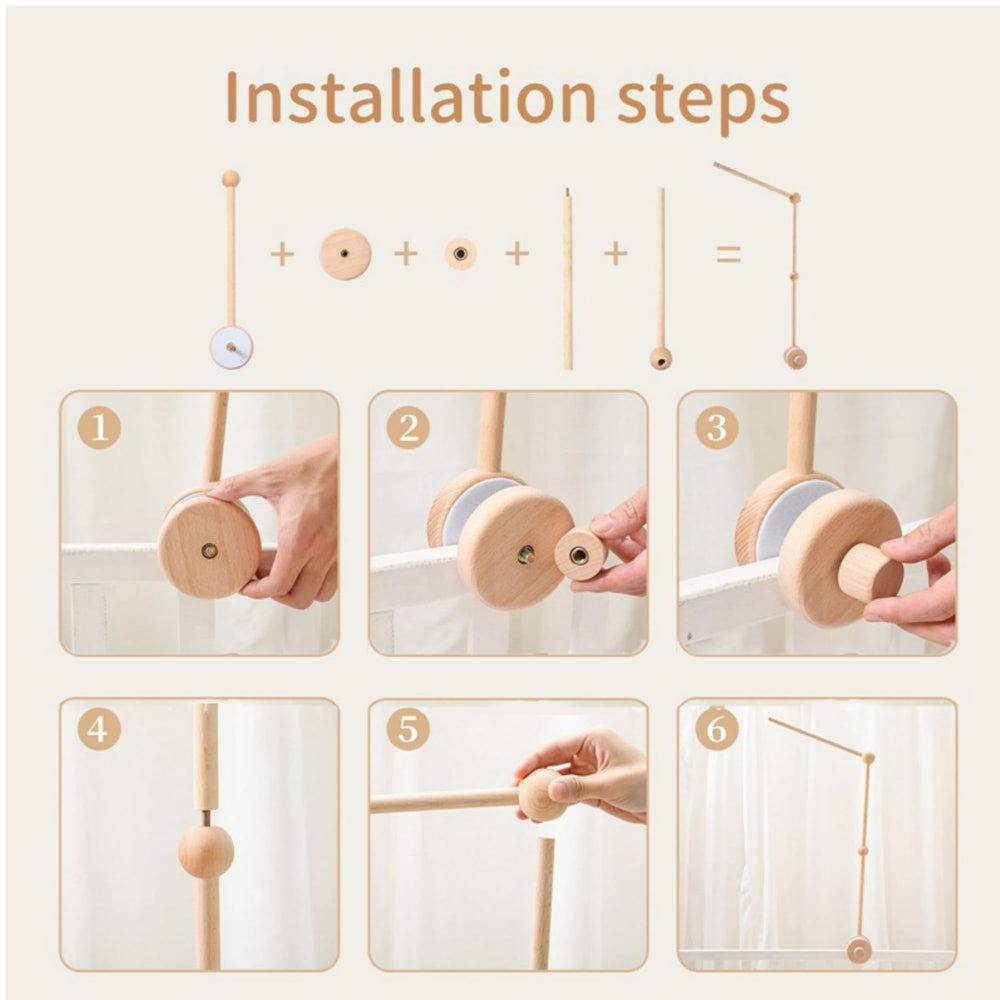 Installation steps

+ + + + =

1

2

3

4

5

6