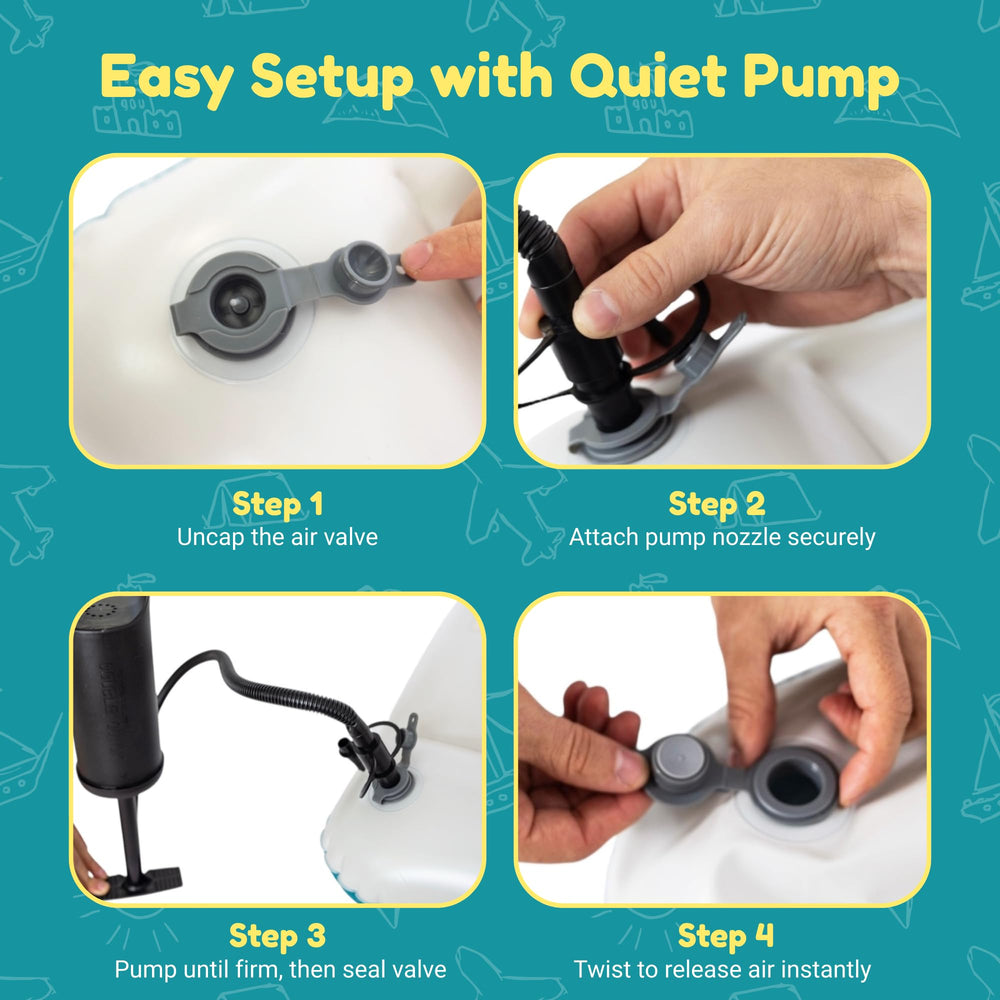 Easy Setup with Quiet Pump

Step 1
Uncap the air valve

Step 2
Attach pump nozzle securely

Step 3
Pump until firm, then seal valve

Step 4
Twist to release air instantly